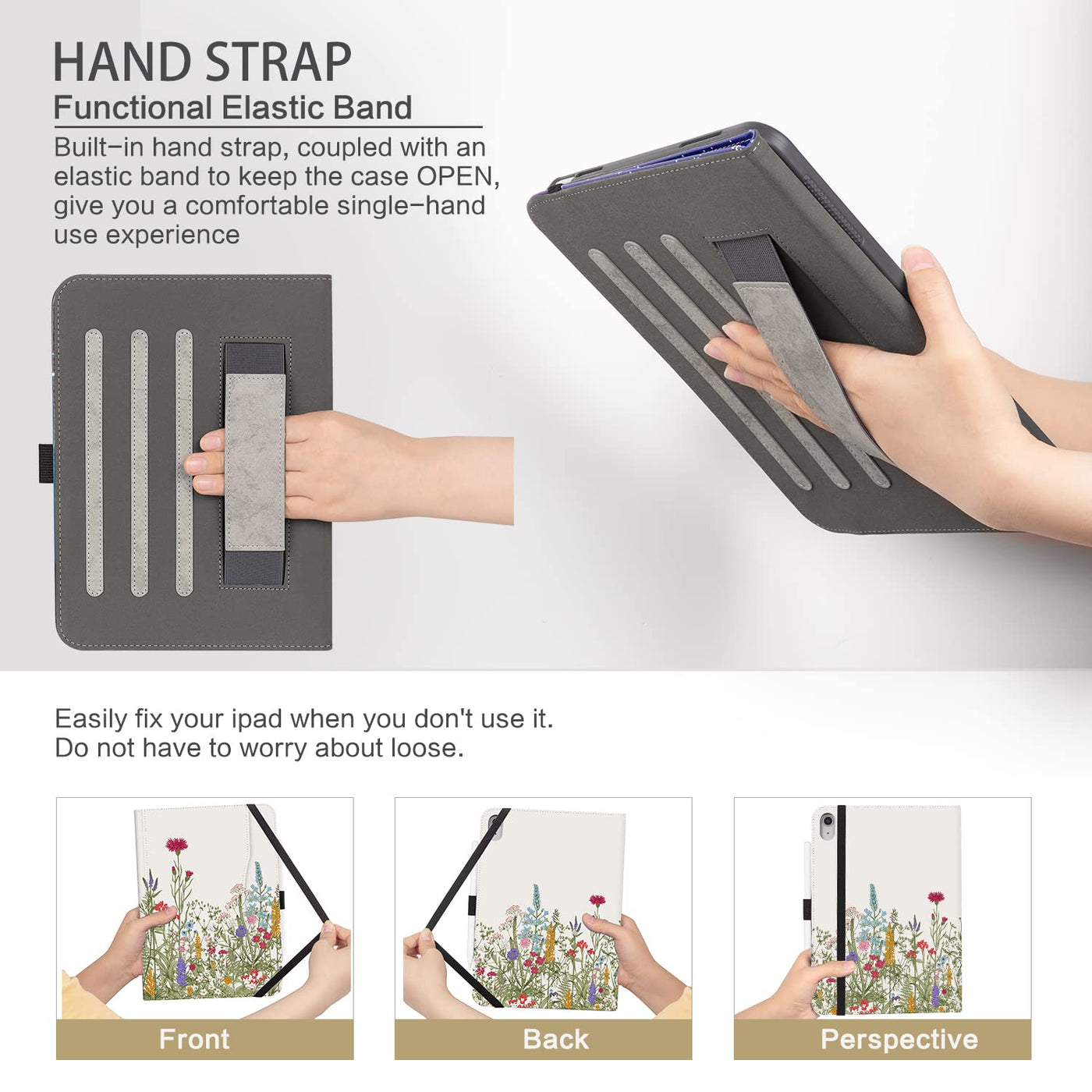 HAND STRAP
Functional Elastic Band

Built-in hand strap, coupled with an elastic band to keep the case OPEN, give you a comfortable single-hand use experience

Easily fix your ipad when you don't use it.
Do not have to worry about loose.

Front

Back

Perspective