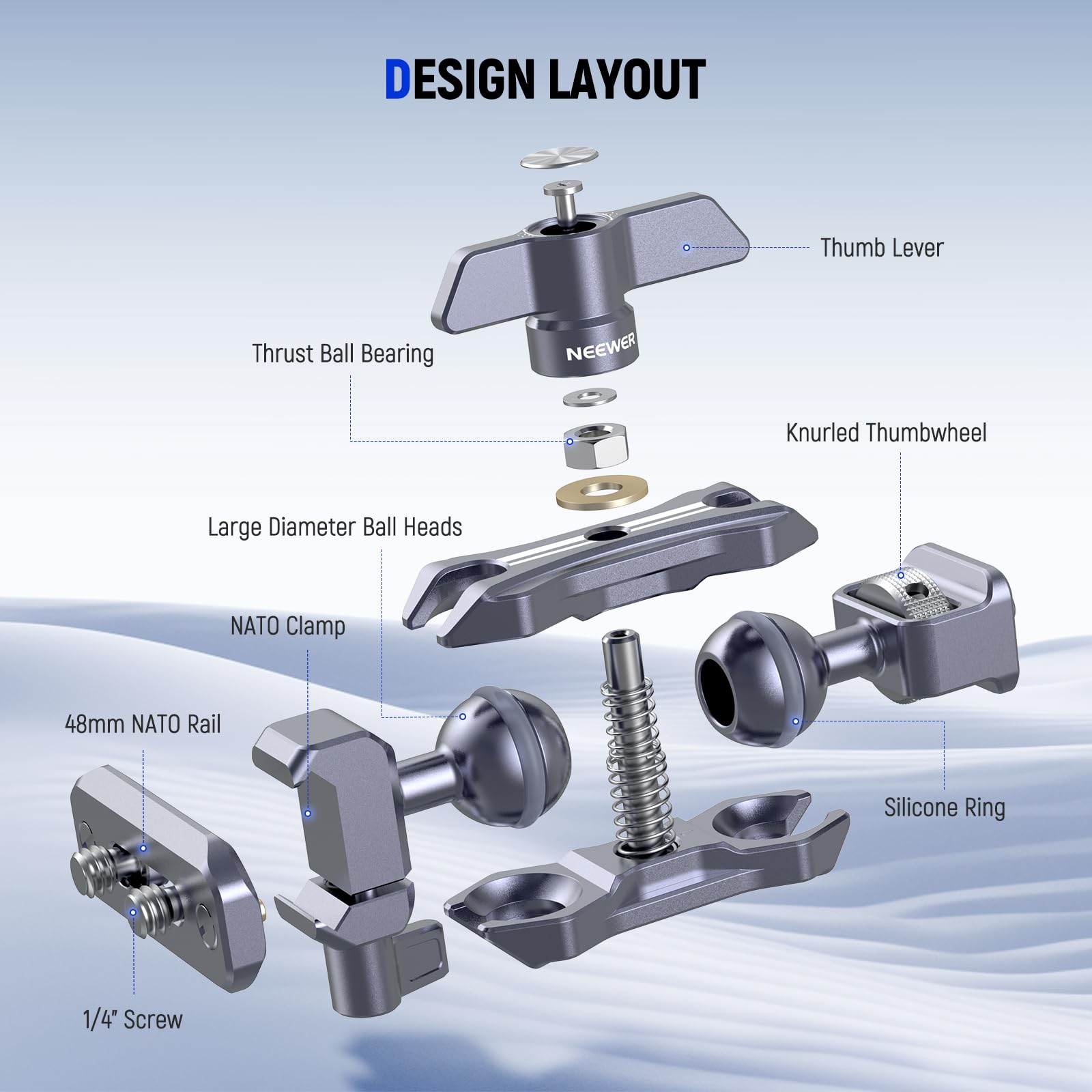 DESIGN LAYOUT

Thumb Lever

Thrust Ball Bearing

NEEWER

Knurled Thumbwheel

Large Diameter Ball Heads

NATO Clamp

48mm NATO Rail

Silicone Ring

1/4" Screw