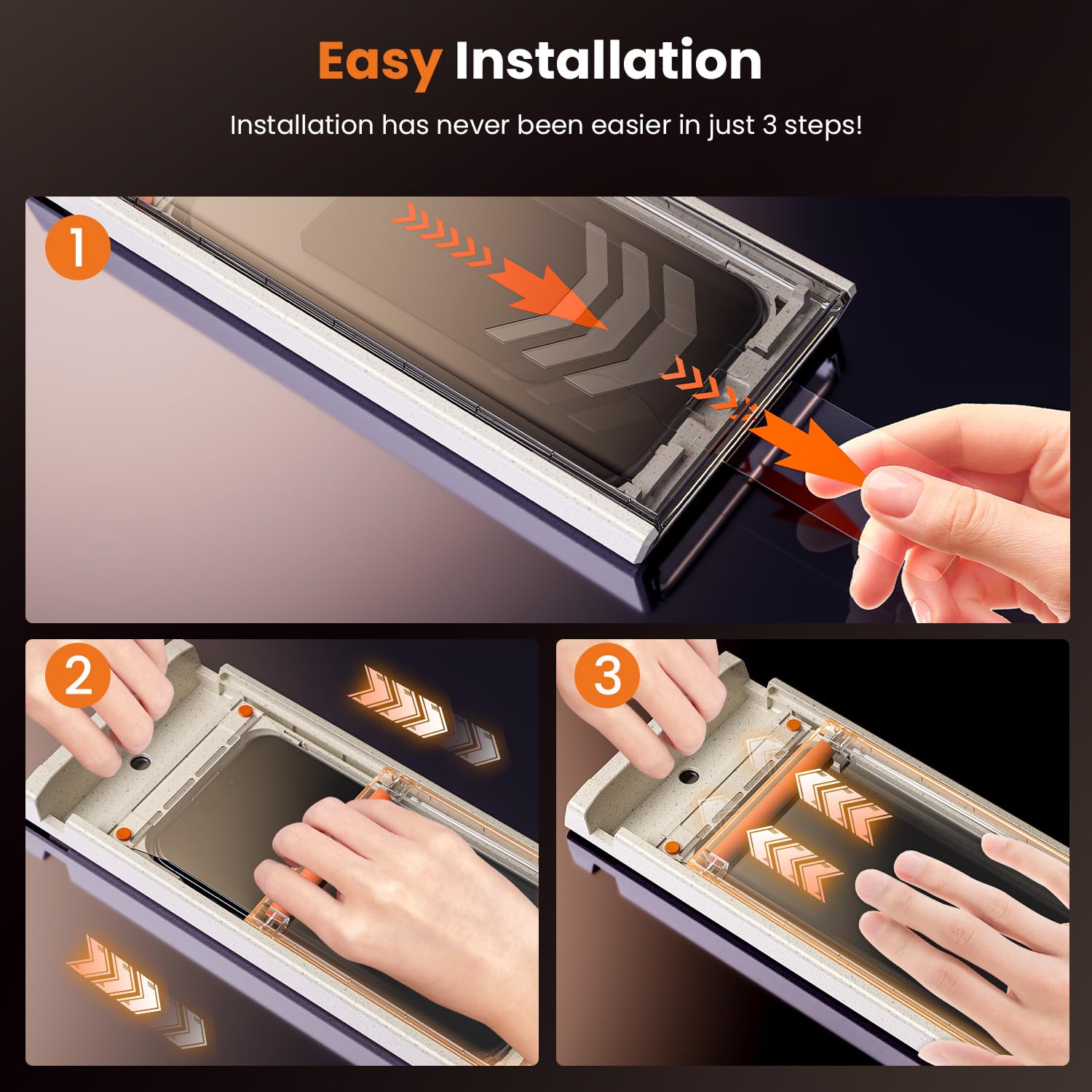 Easy Installation

Installation has never been easier in just 3 steps!

1

2

3