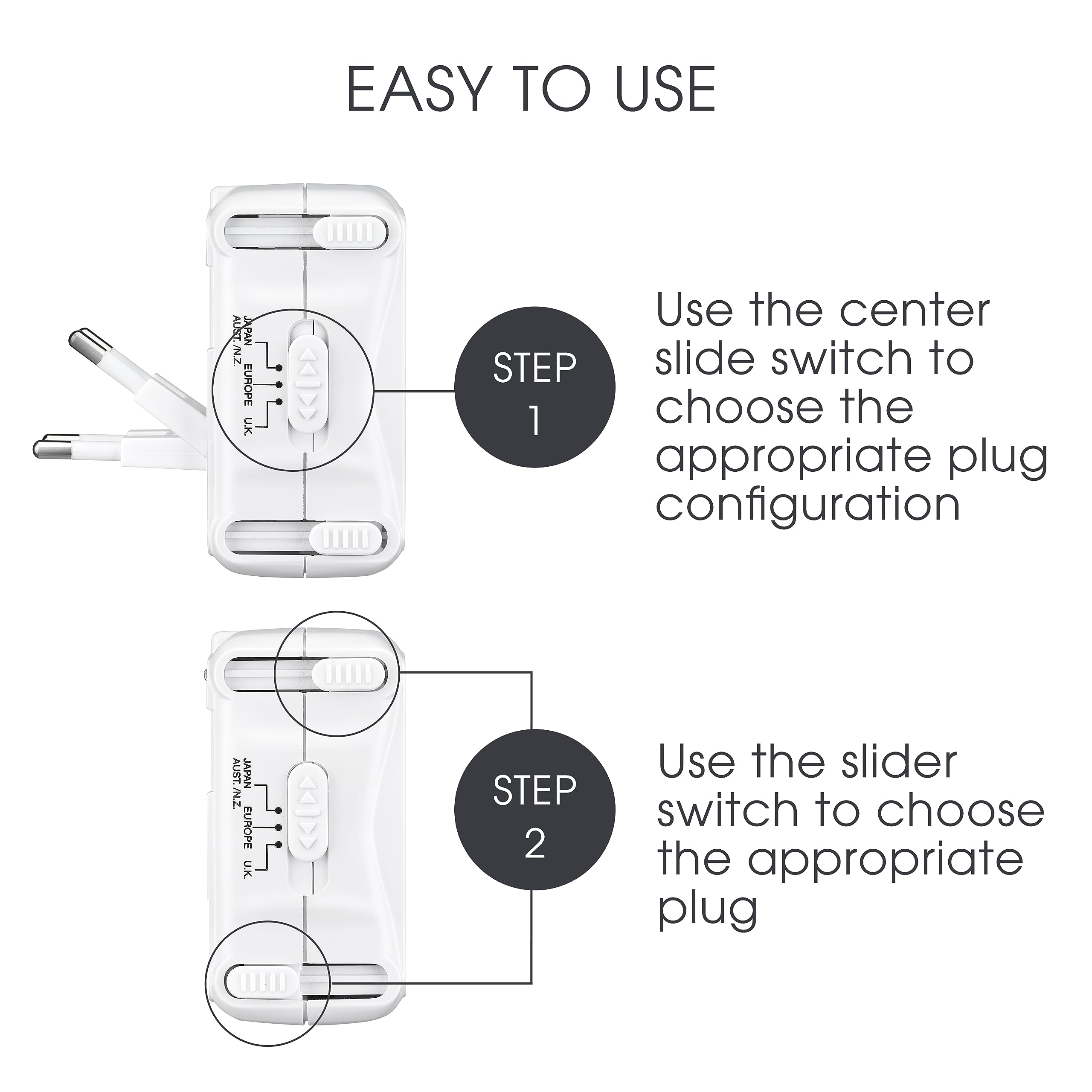 EASY TO USE

JAPAN
AUST./N.Z.
EUROPE
U.K.

STEP 1

Use the center slide switch to choose the appropriate plug configuration

JAPAN
AUST./N.Z.
EUROPE
U.K.

STEP 2

Use the slider switch to choose the appropriate plug