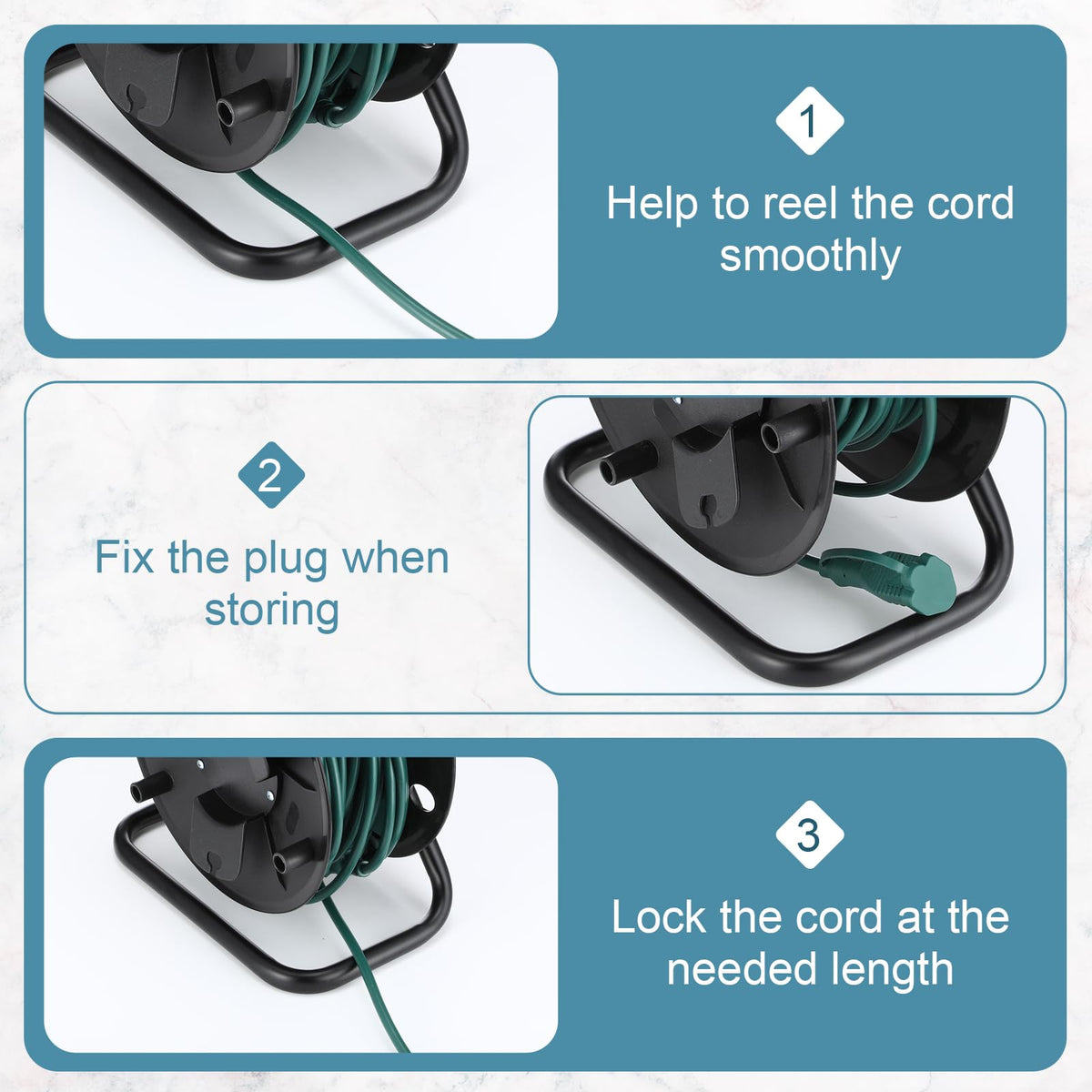 1

Help to reel the cord smoothly

2

Fix the plug when storing

3

Lock the cord at the needed length