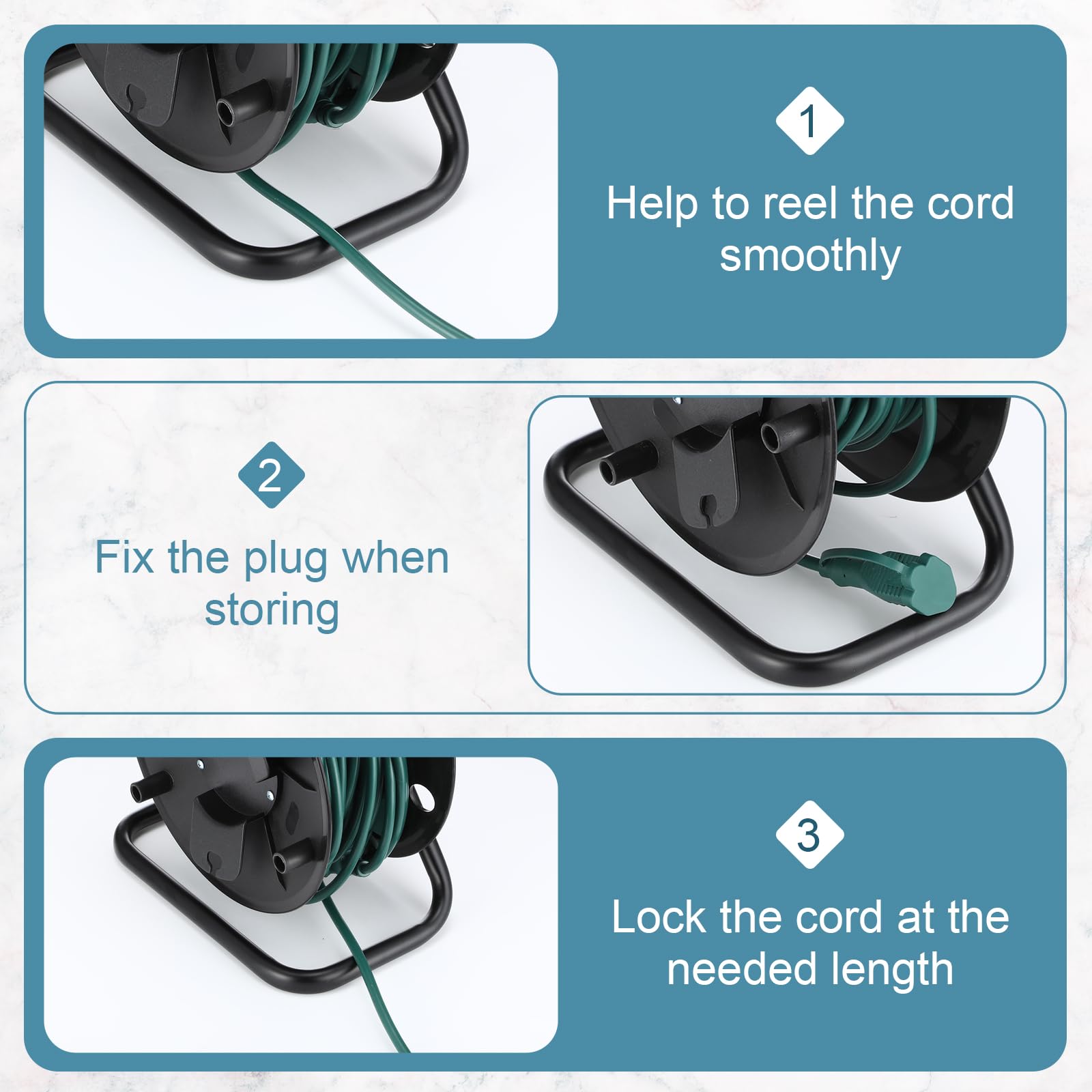 1

Help to reel the cord smoothly

2

Fix the plug when storing

3

Lock the cord at the needed length