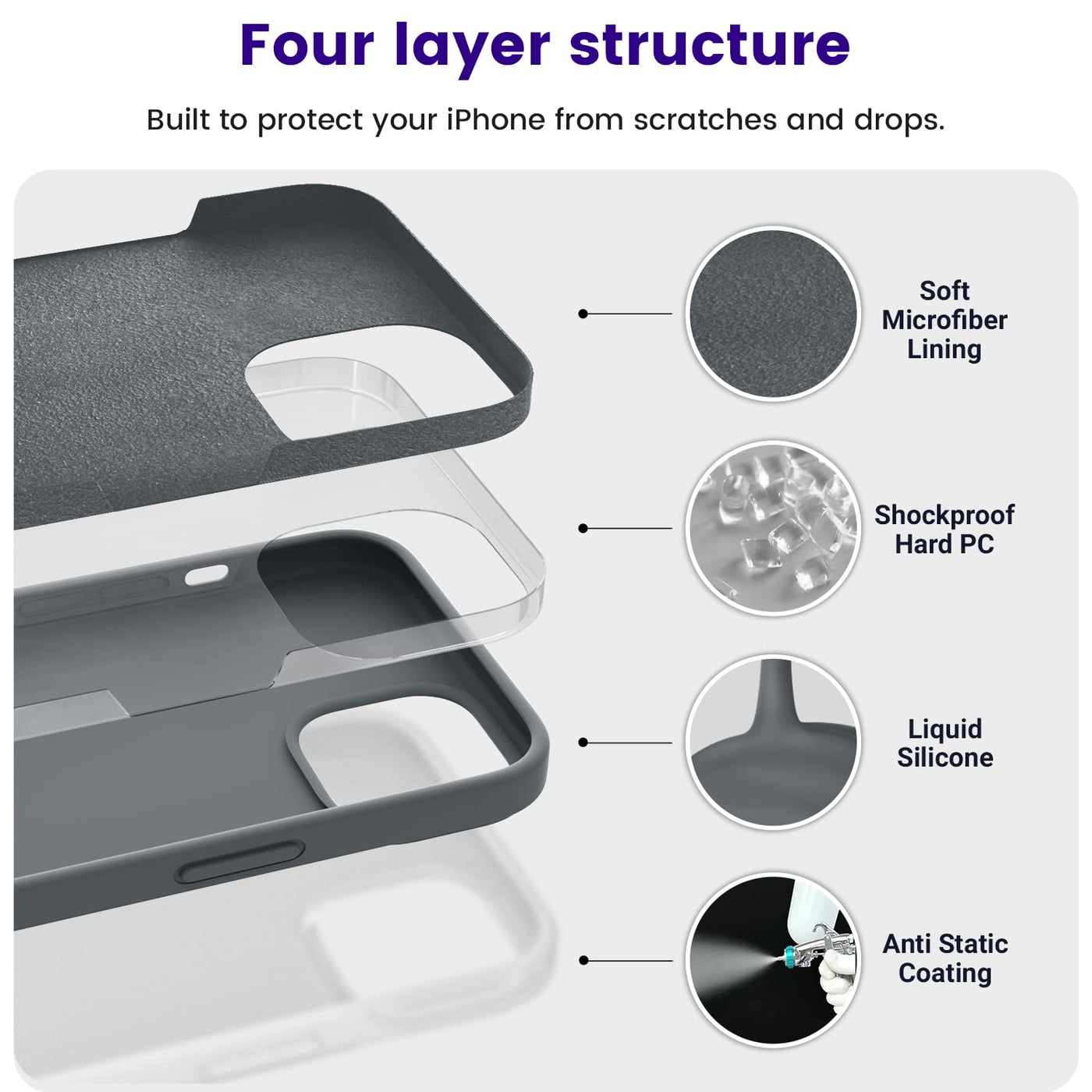 Four layer structure

Built to protect your iPhone from scratches and drops.

Soft Microfiber Lining

Shockproof Hard PC

Liquid Silicone

Anti Static Coating