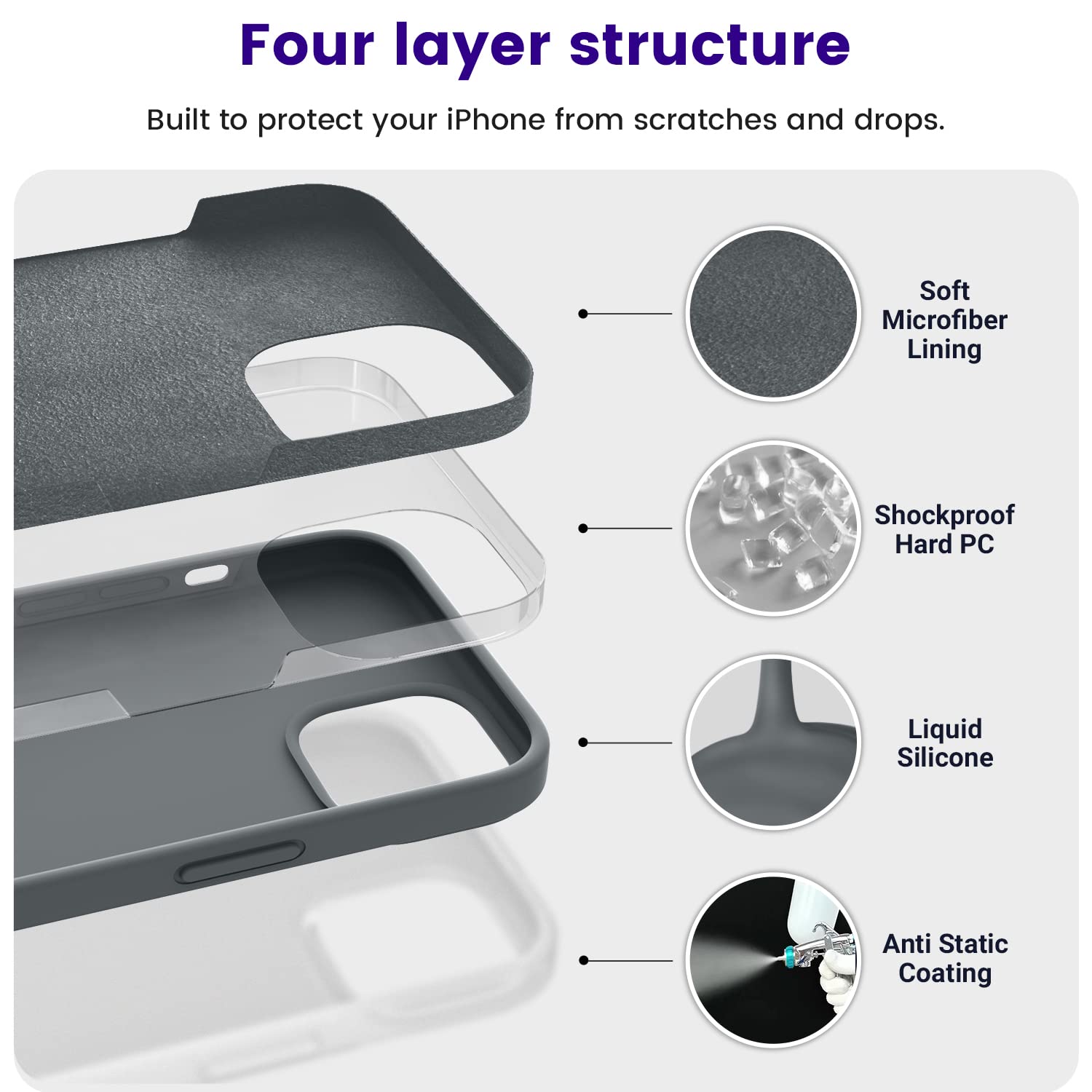 Four layer structure

Built to protect your iPhone from scratches and drops.

Soft Microfiber Lining

Shockproof Hard PC

Liquid Silicone

Anti Static Coating