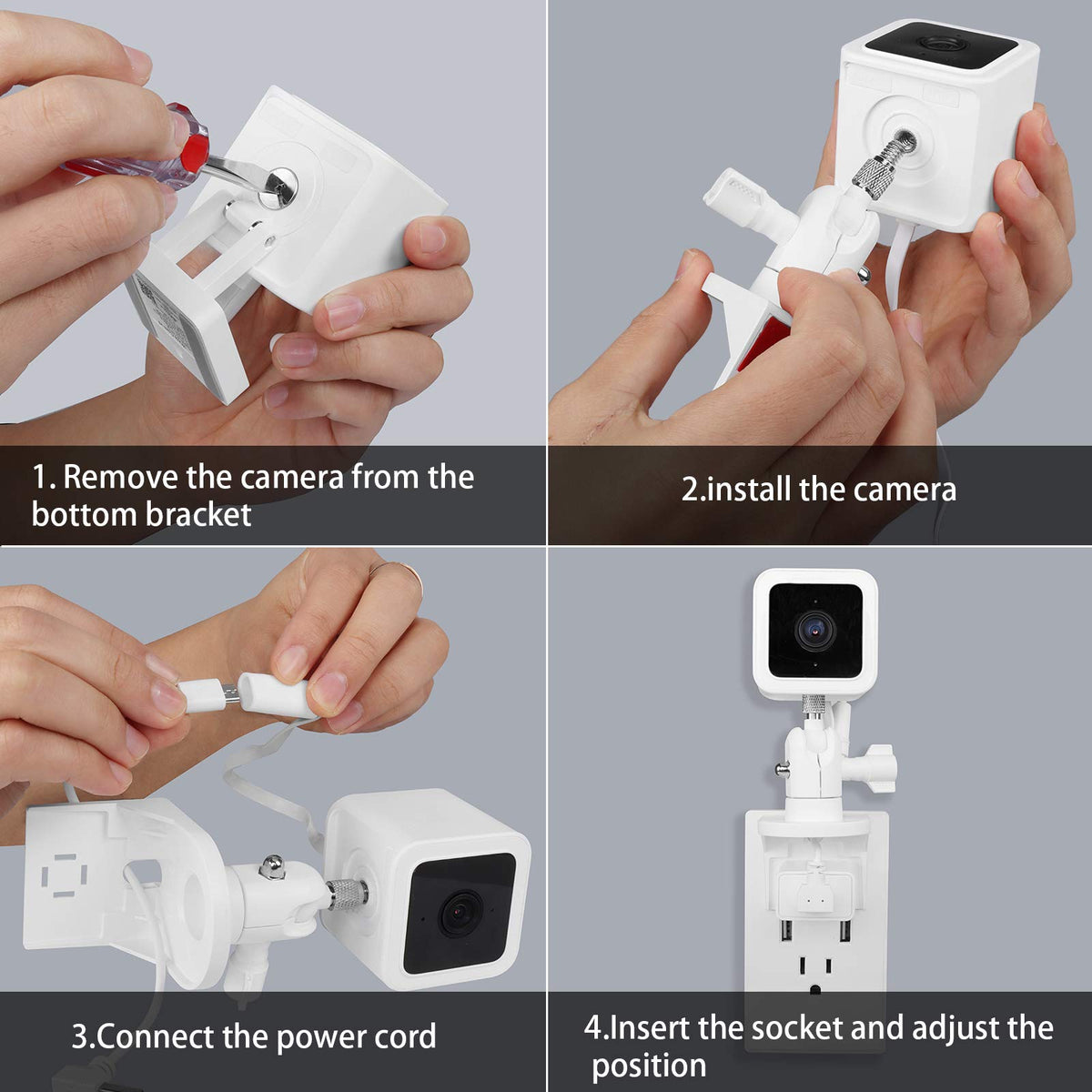 1. Remove the camera from the bottom bracket

2.install the camera

3.Connect the power cord

4.Insert the socket and adjust the position