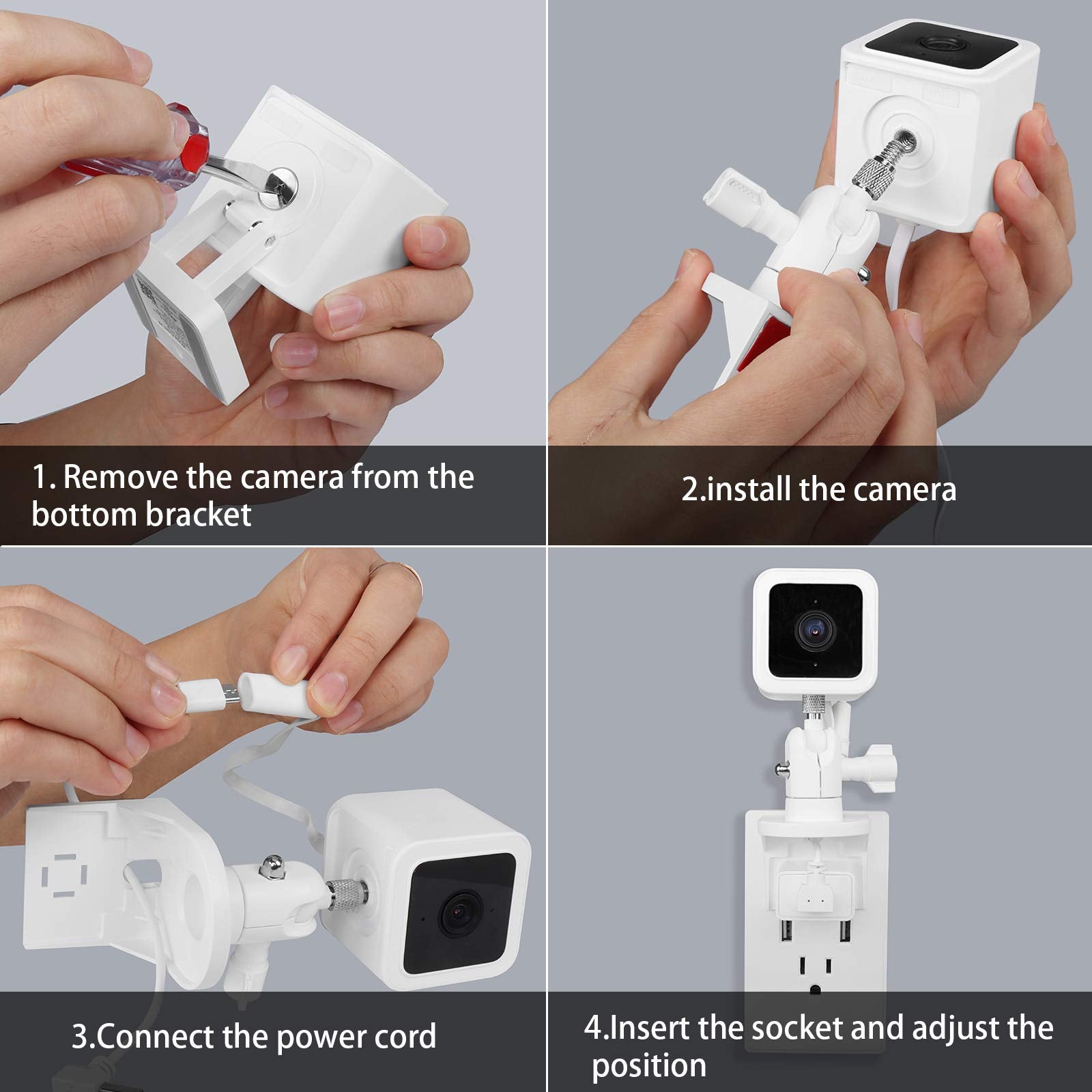 1. Remove the camera from the bottom bracket

2.install the camera

3.Connect the power cord

4.Insert the socket and adjust the position