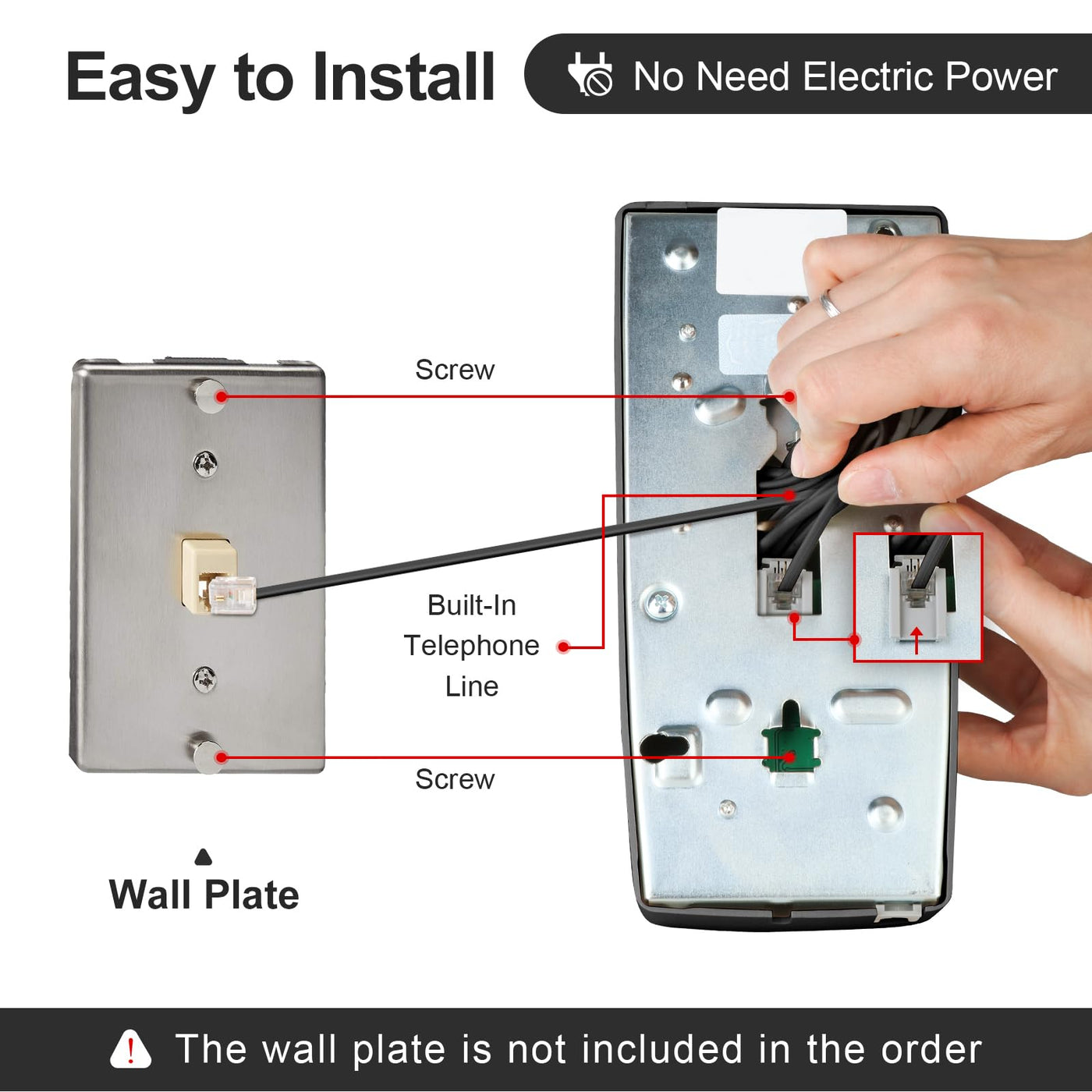 Easy to Install

No Need Electric Power

Screw

Built-In Telephone Line

Screw

Wall Plate

The wall plate is not included in the order