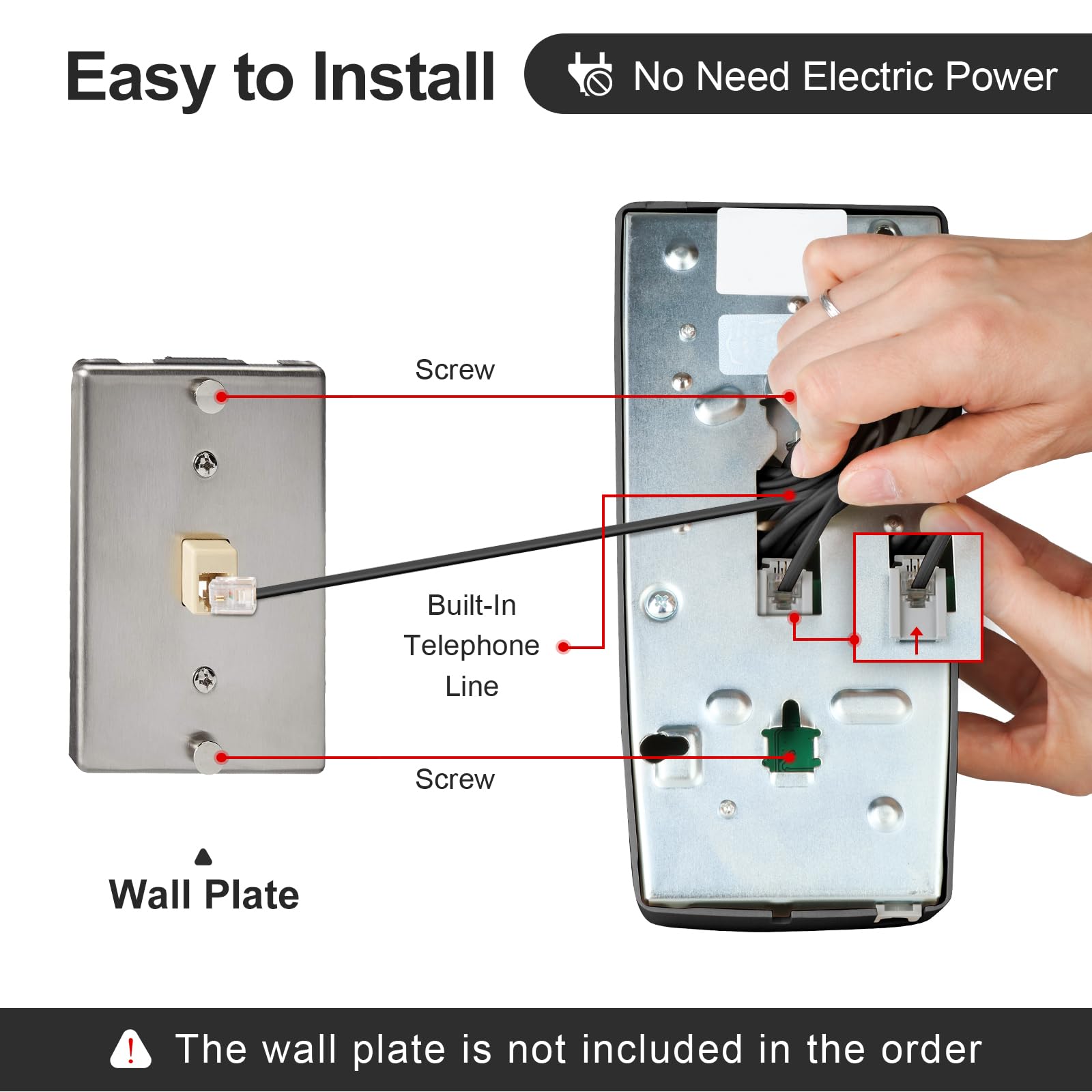 Easy to Install

No Need Electric Power

Screw

Built-In Telephone Line

Screw

Wall Plate

The wall plate is not included in the order