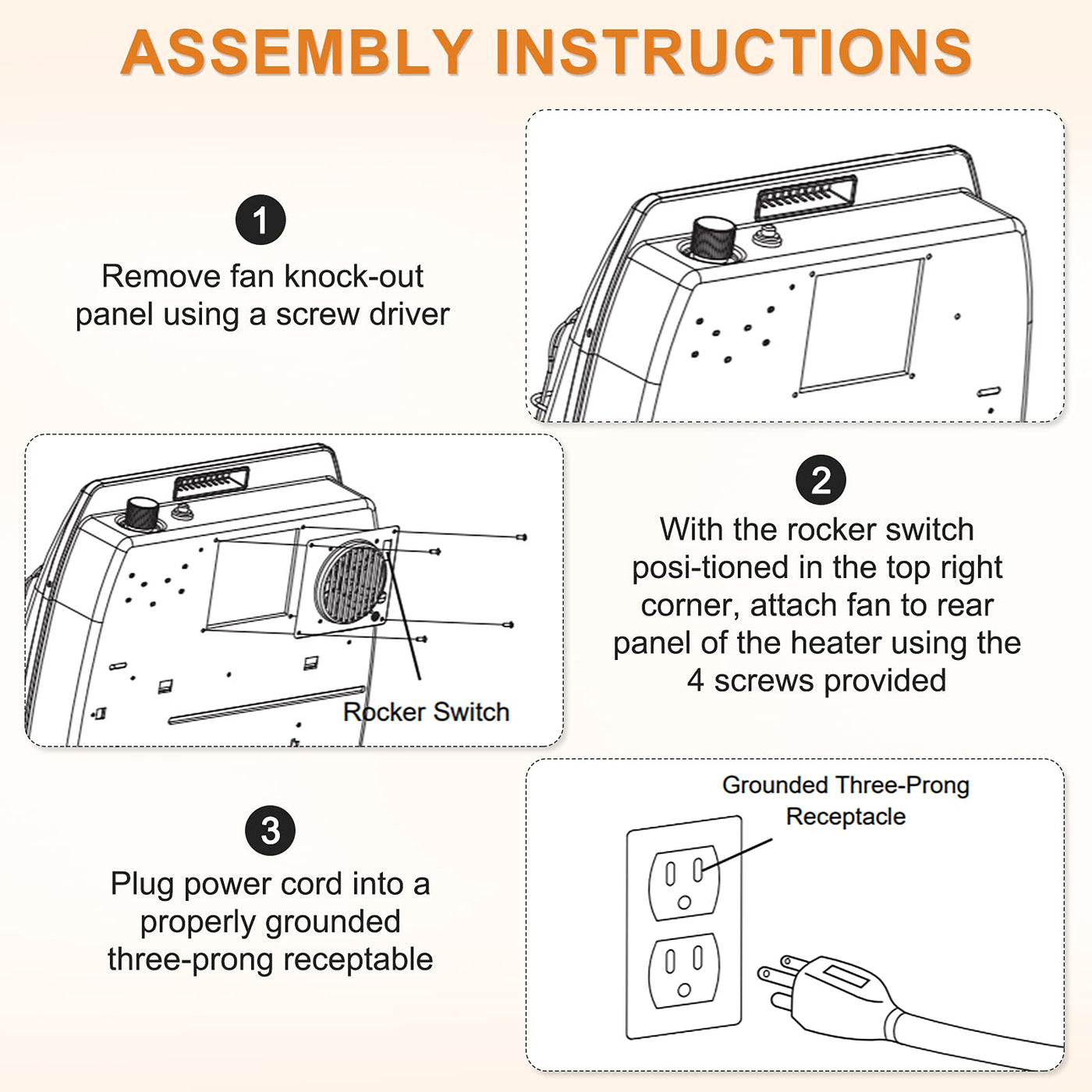 ASSEMBLY INSTRUCTIONS

1

Remove fan knock-out panel using a screw driver

Rocker Switch

2

With the rocker switch posi-tioned in the top right corner, attach fan to rear panel of the heater using the 4 screws provided

3

Plug power cord into a properly grounded three-prong receptable

Grounded Three-Prong Receptacle