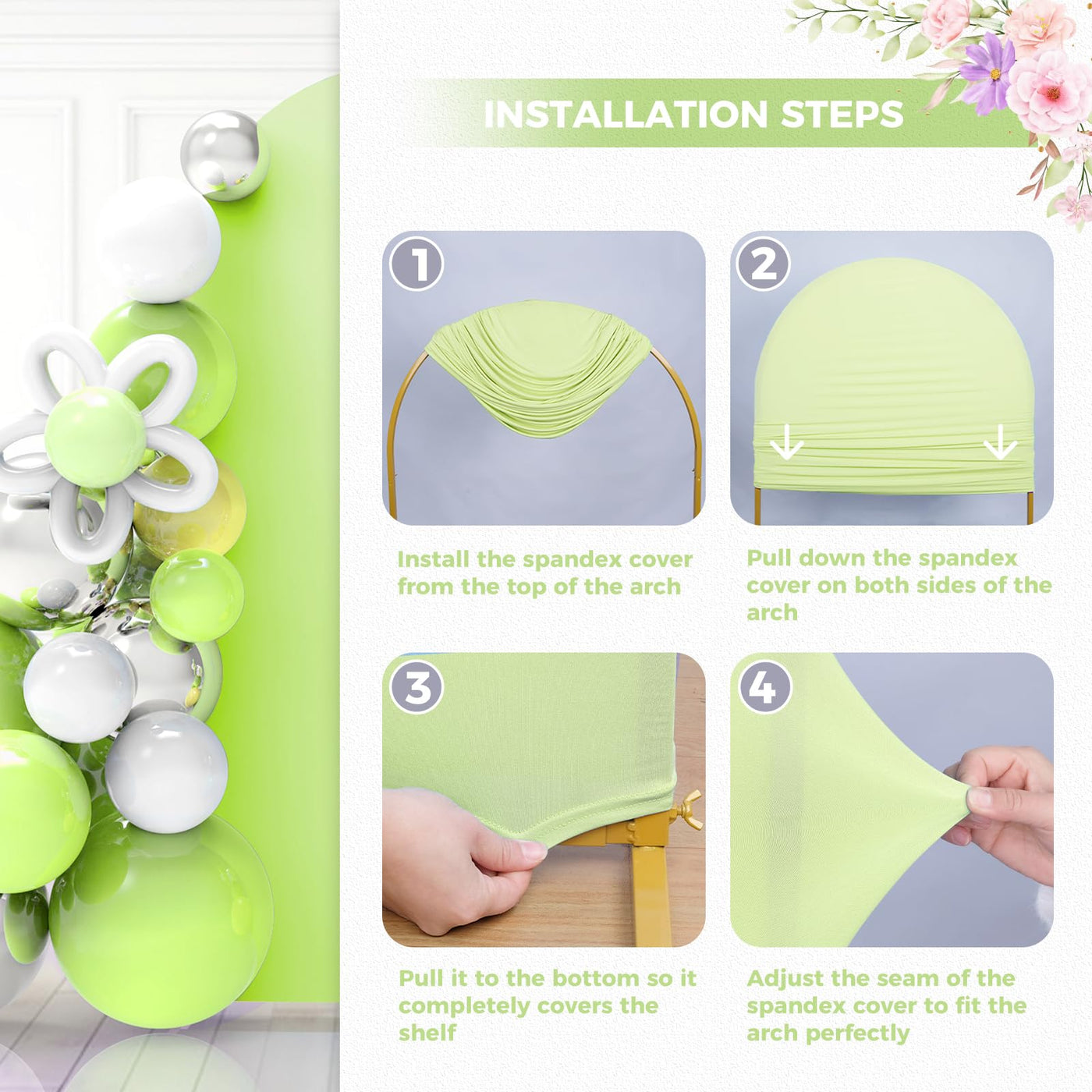 INSTALLATION STEPS

1

Install the spandex cover from the top of the arch

2

Pull down the spandex cover on both sides of the arch

3

Pull it to the bottom so it completely covers the shelf

4

Adjust the seam of the spandex cover to fit the arch perfectly