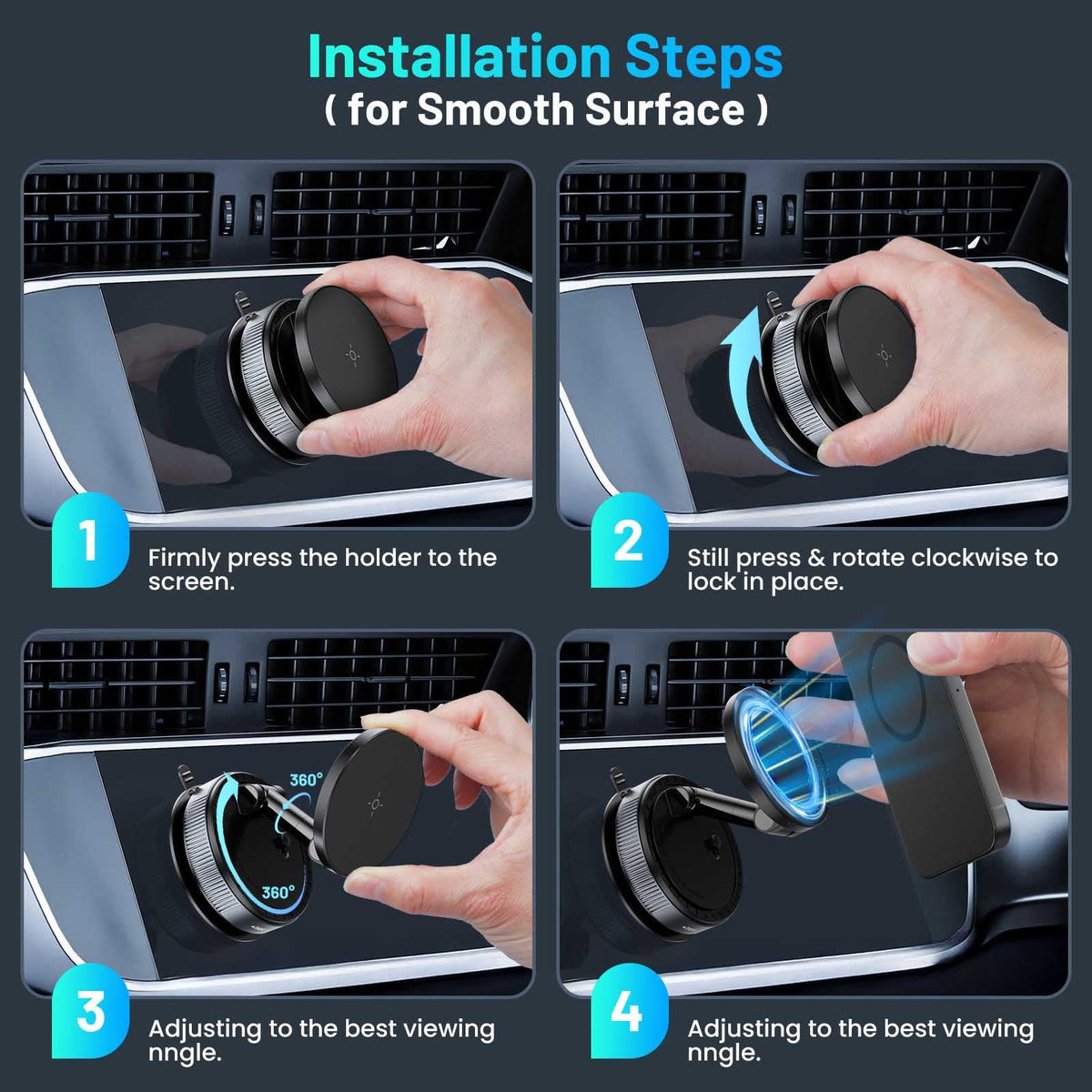 Installation Steps
( for Smooth Surface )

1
Firmly press the holder to the screen.

2
Still press & rotate clockwise to lock in place.

360°
360°

3
Adjusting to the best viewing nngle.

4
Adjusting to the best viewing nngle.