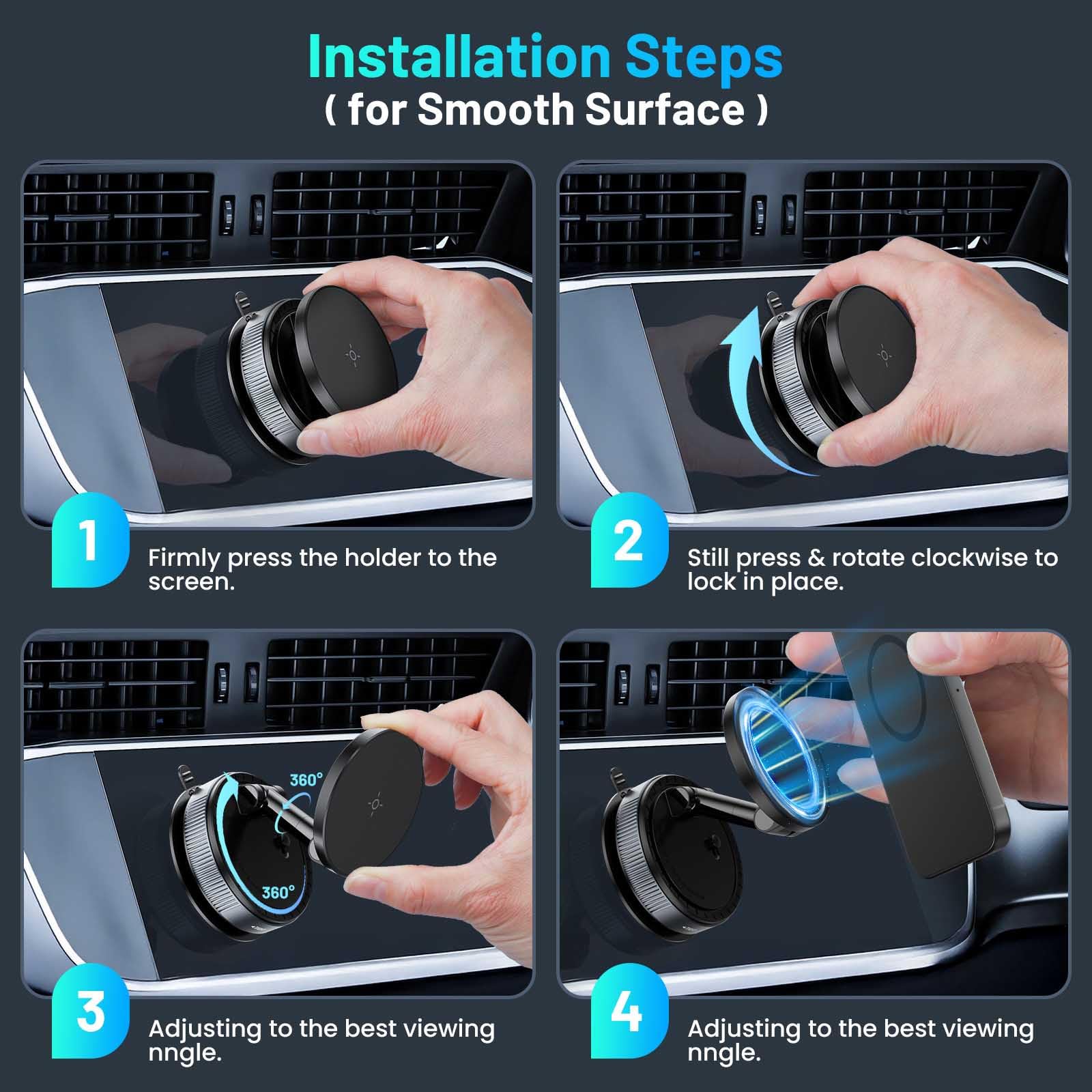 Installation Steps
( for Smooth Surface )

1
Firmly press the holder to the screen.

2
Still press & rotate clockwise to lock in place.

360°
360°

3
Adjusting to the best viewing nngle.

4
Adjusting to the best viewing nngle.