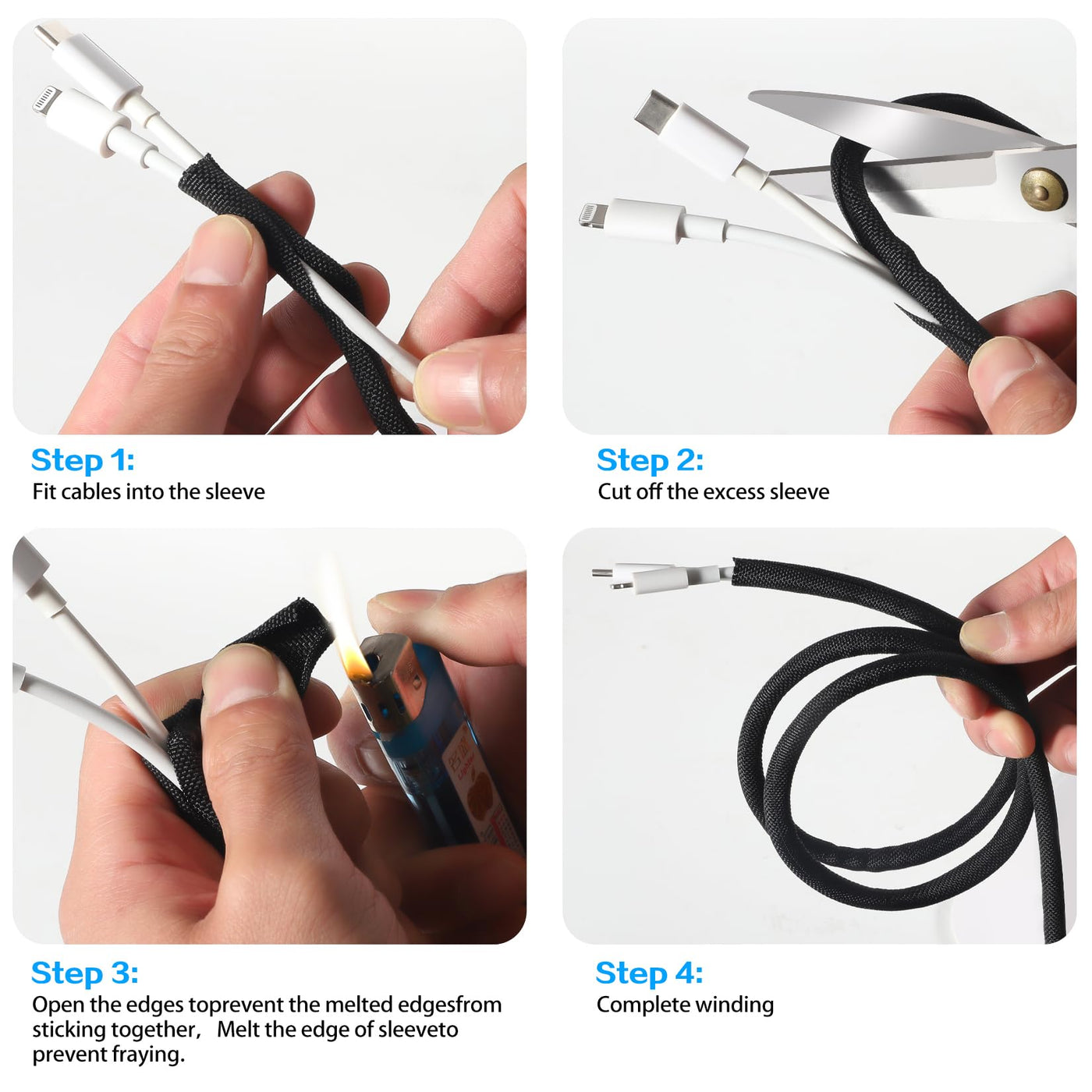 Step 1:
Fit cables into the sleeve

Step 2:
Cut off the excess sleeve

Step 3:
Open the edges toprevent the melted edgesfrom sticking together， Melt the edge of sleeveto prevent fraying.

Step 4:
Complete winding