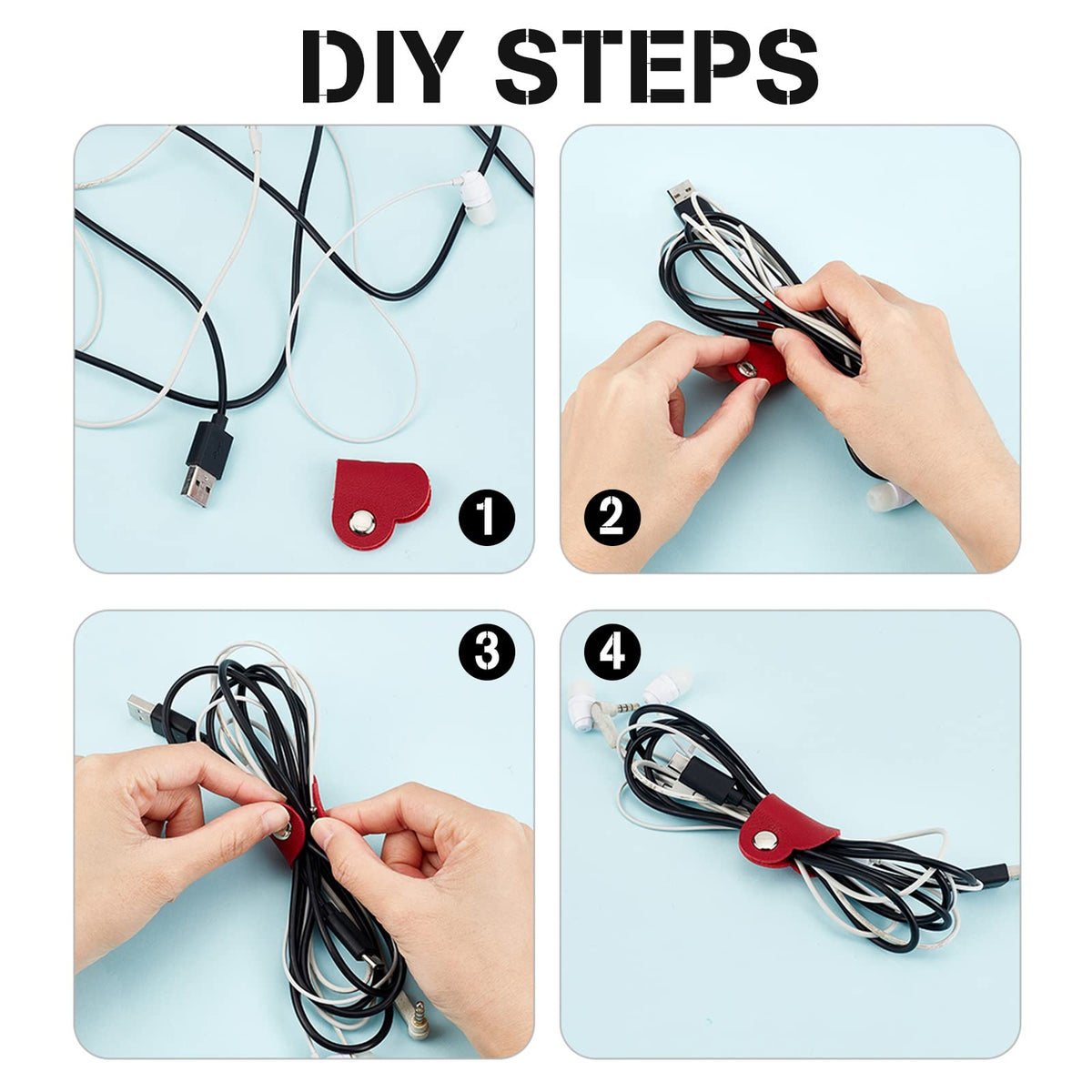 DIY STEPS

1

2

3

4