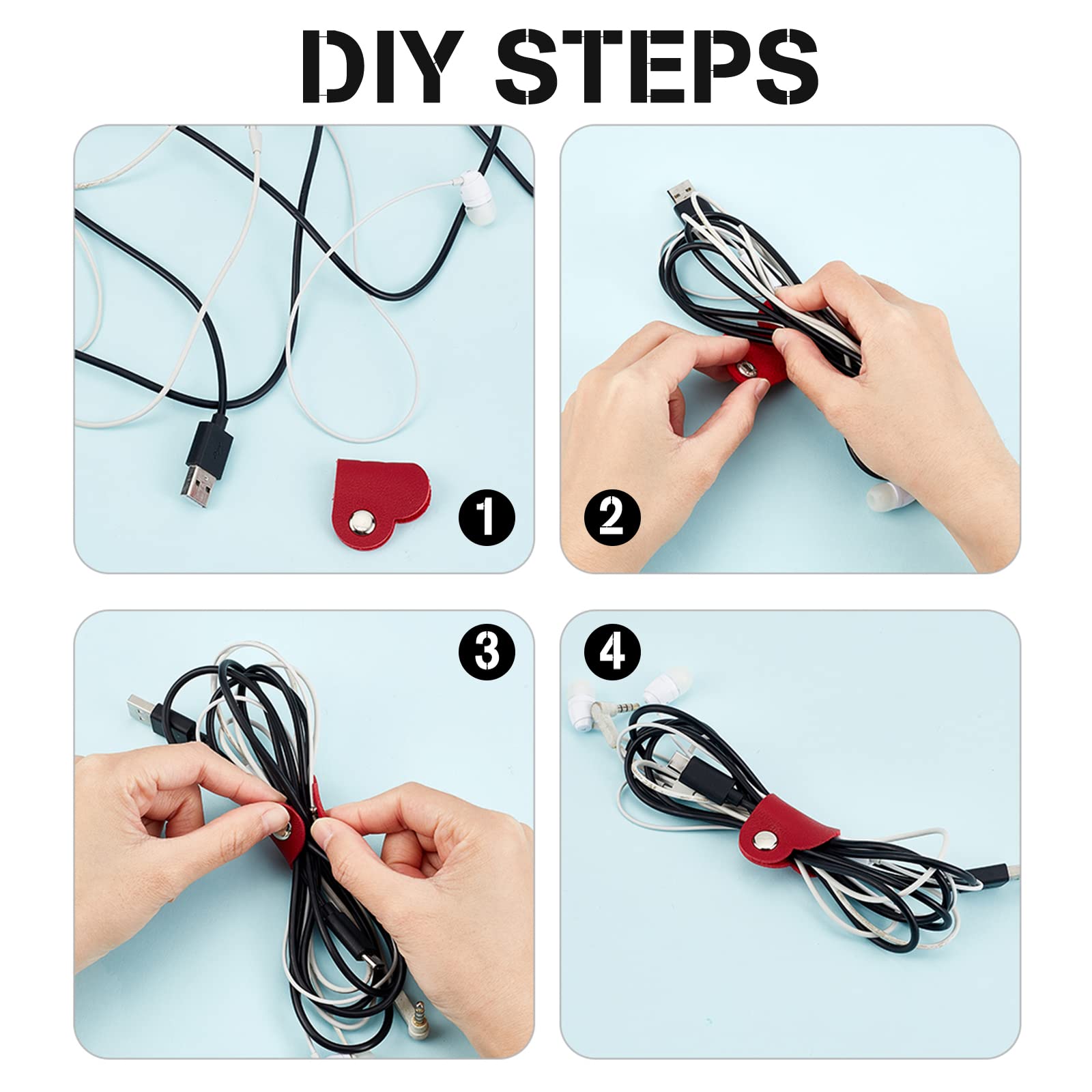 DIY STEPS

1

2

3

4