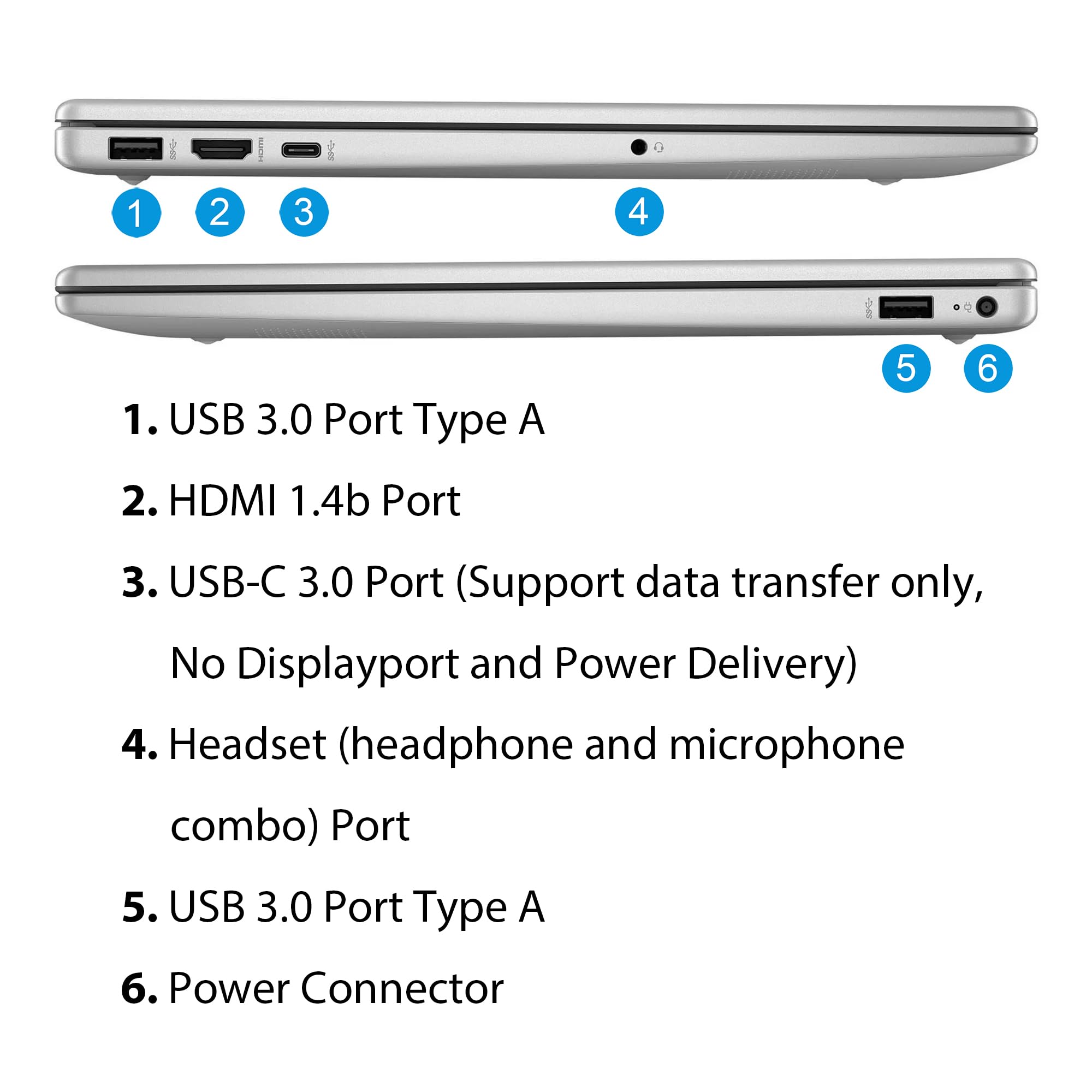 HDMI

1 2 3 4

5 6

1. USB 3.0 Port Type A

2. HDMI 1.4b Port

3. USB-C 3.0 Port (Support data transfer only, No Displayport and Power Delivery)

4. Headset (headphone and microphone combo) Port

5. USB 3.0 Port Type A

6. Power Connector