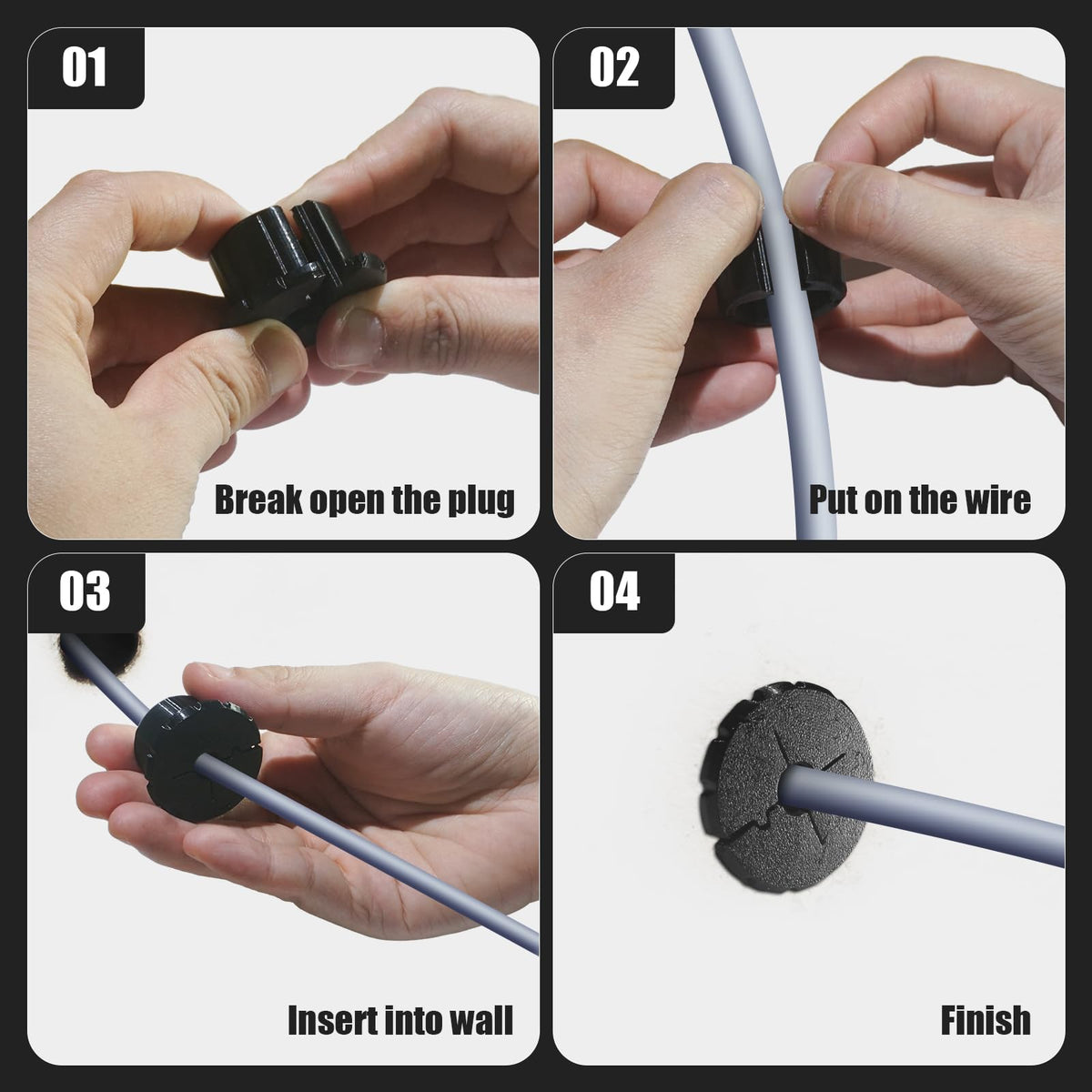 01

Break open the plug

02

Put on the wire

03

Insert into wall

04

Finish