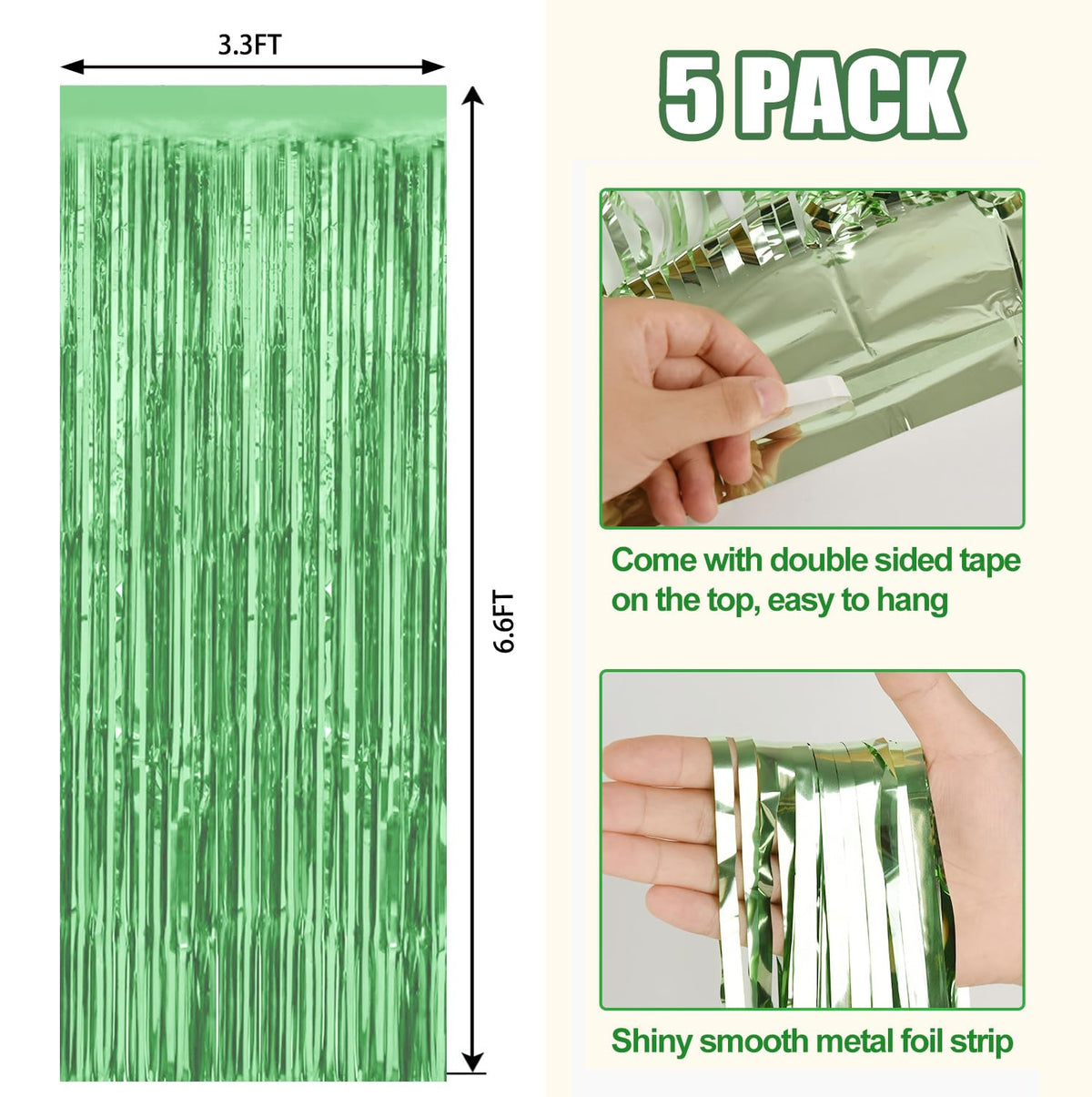 3.3FT

6.6FT

5 PACK

Come with double sided tape on the top, easy to hang

Shiny smooth metal foil strip