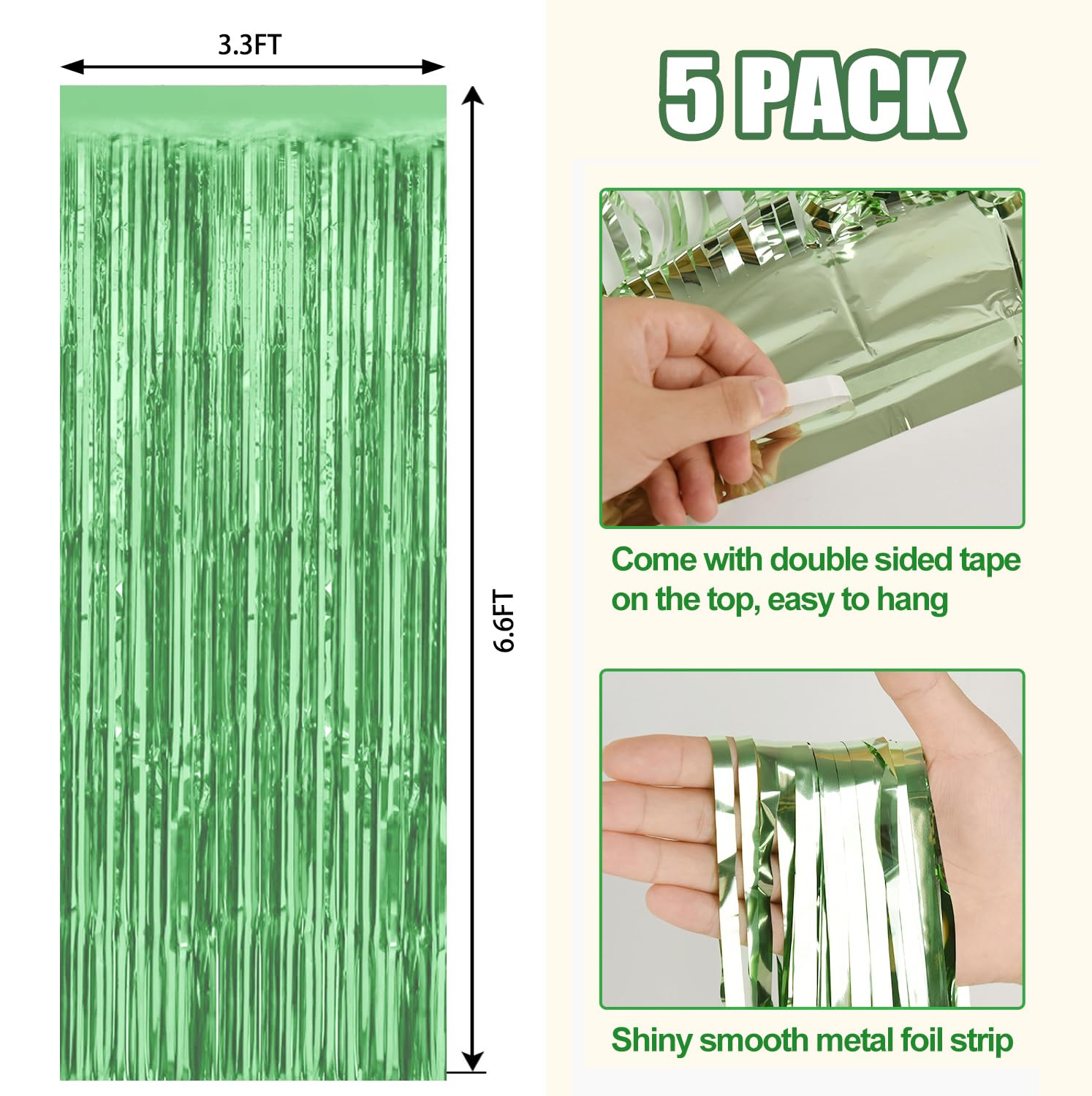 3.3FT

6.6FT

5 PACK

Come with double sided tape on the top, easy to hang

Shiny smooth metal foil strip