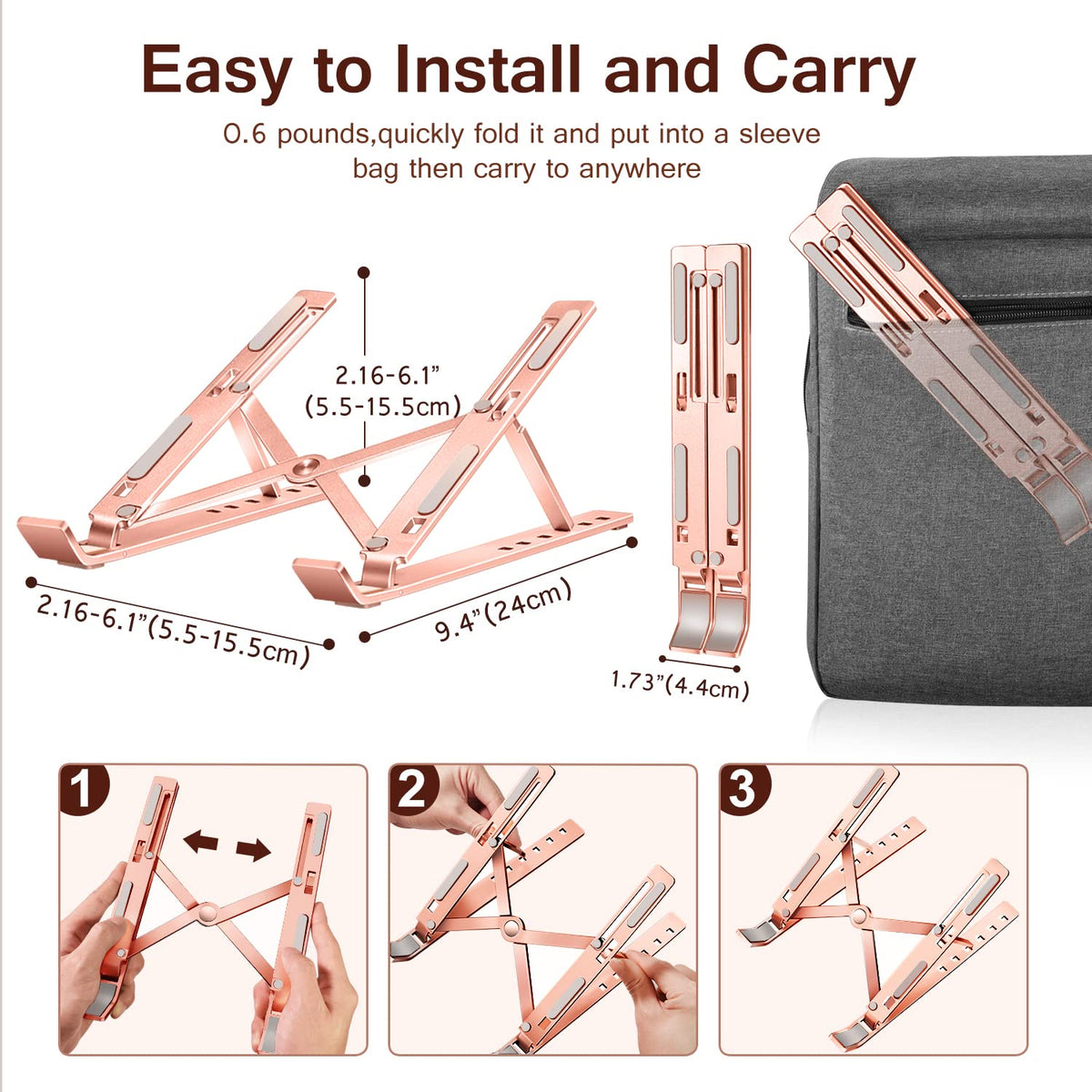 Easy to Install and Carry

0.6 pounds,quickly fold it and put into a sleeve bag then carry to anywhere

2.16-6.1”
(5.5-15.5cm)

2.16-6.1”(5.5-15.5cm)

9.4”(24cm)

1.73”(4.4cm)

1

2

3