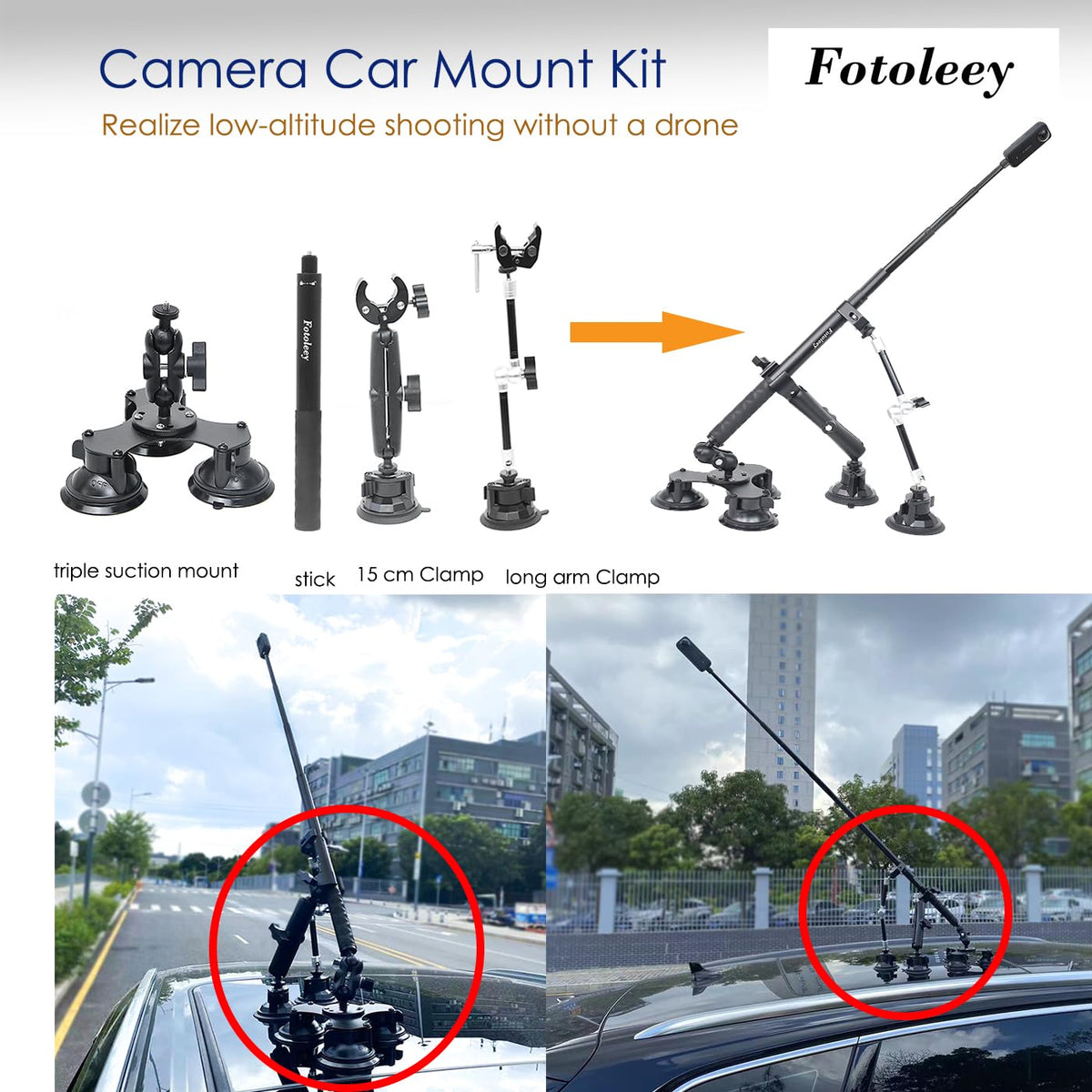 Camera Car Mount Kit

Fotoleey

Realize low-altitude shooting without a drone

Fotoleey

Fotoleey

triple suction mount

stick

15 cm Clamp

long arm Clamp