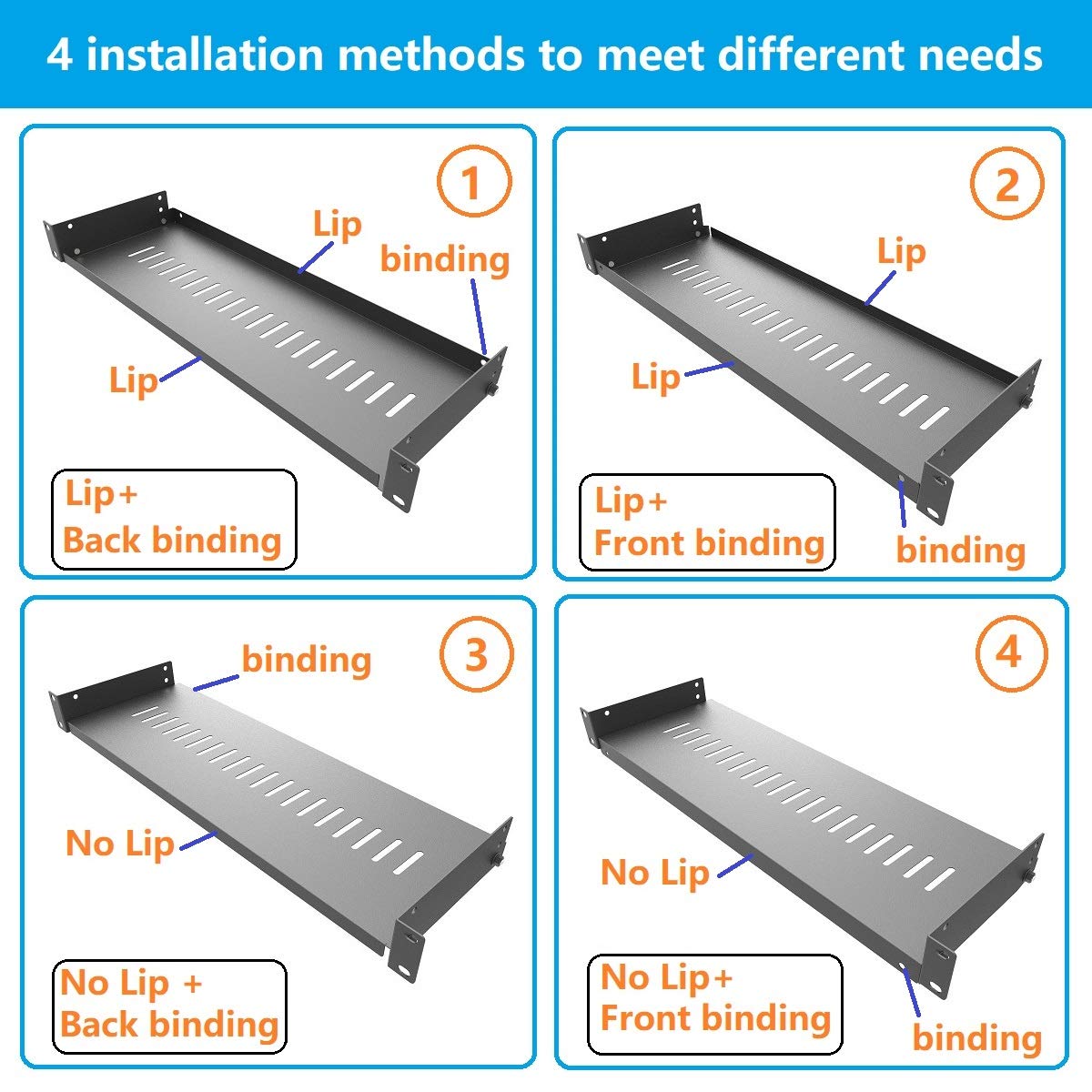 4 installation methods to meet different needs

1
Lip
binding
Lip
Lip+
Back binding

2
Lip
Lip
Lip+
Front binding
binding

3
binding
No Lip
No Lip +
Back binding

4
No Lip
No Lip+
Front binding
binding