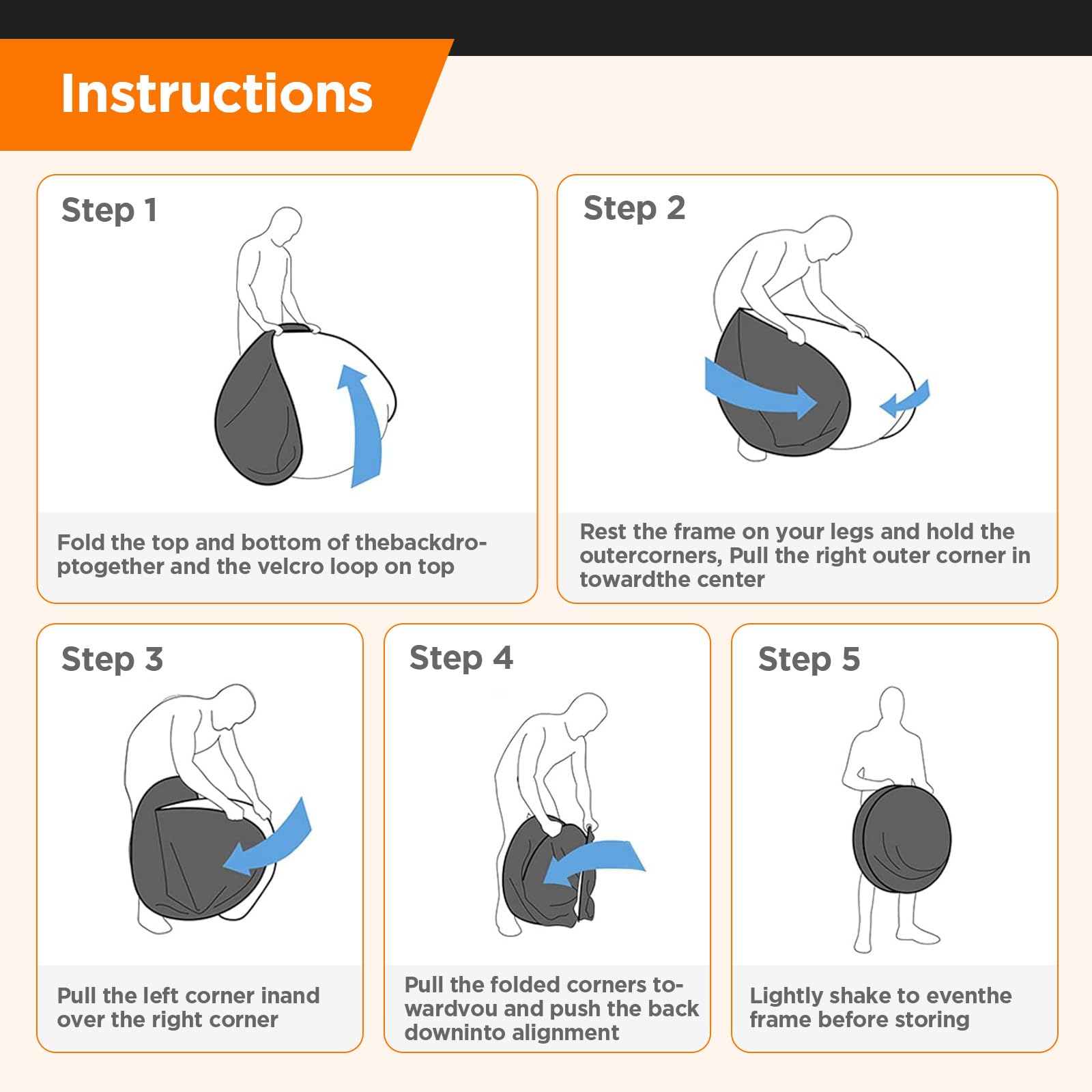 Instructions

Step 1

Fold the top and bottom of thebackdroptogether and the velcro loop on top

Step 2

Rest the frame on your legs and hold the outercorners, Pull the right outer corner in towardthe center

Step 3

Pull the left corner inand over the right corner

Step 4

Pull the folded corners towardvou and push the back downinto alignment

Step 5

Lightly shake to eventhe frame before storing