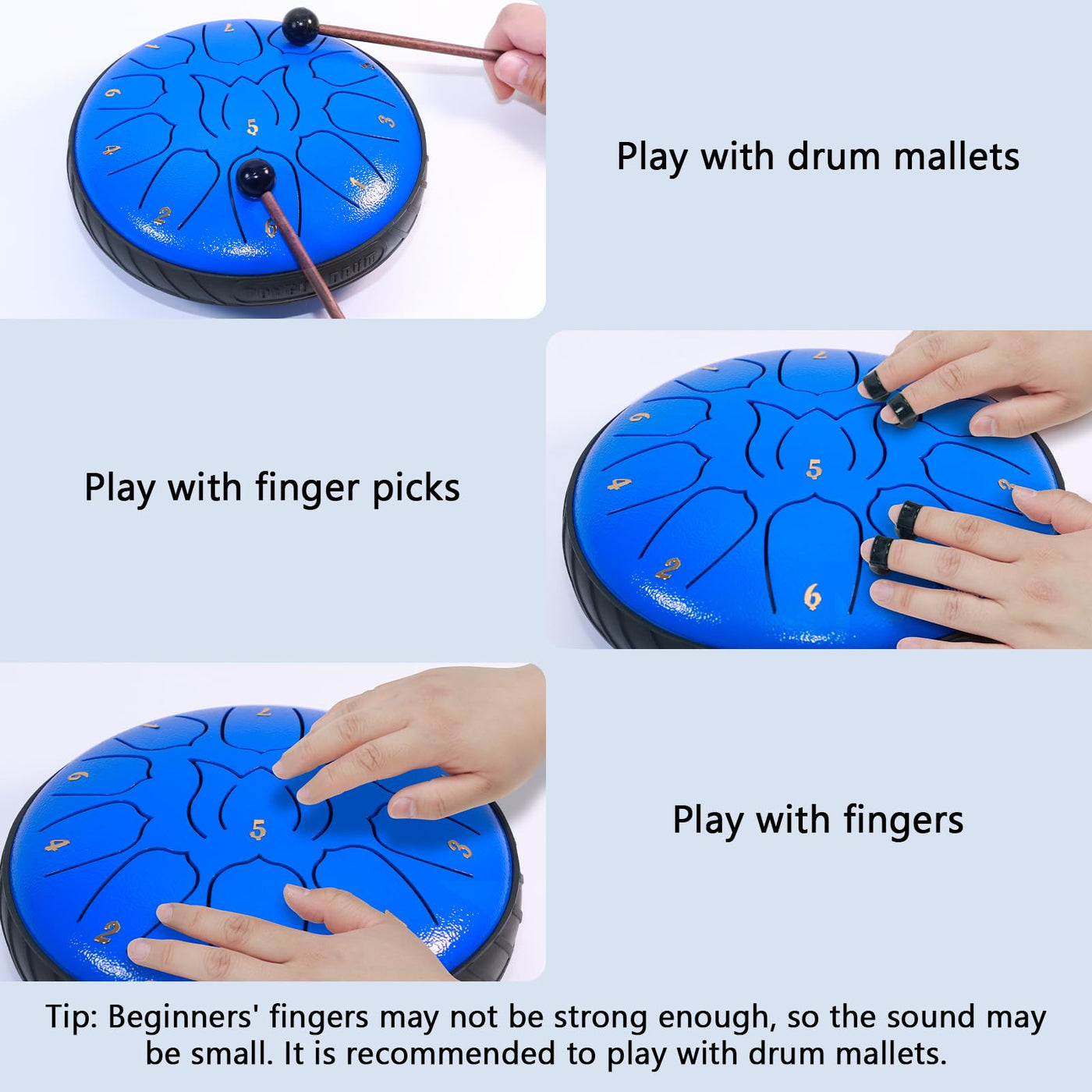 Play with drum mallets

Play with finger picks

Play with fingers

Tip: Beginners' fingers may not be strong enough, so the sound may be small. It is recommended to play with drum mallets.