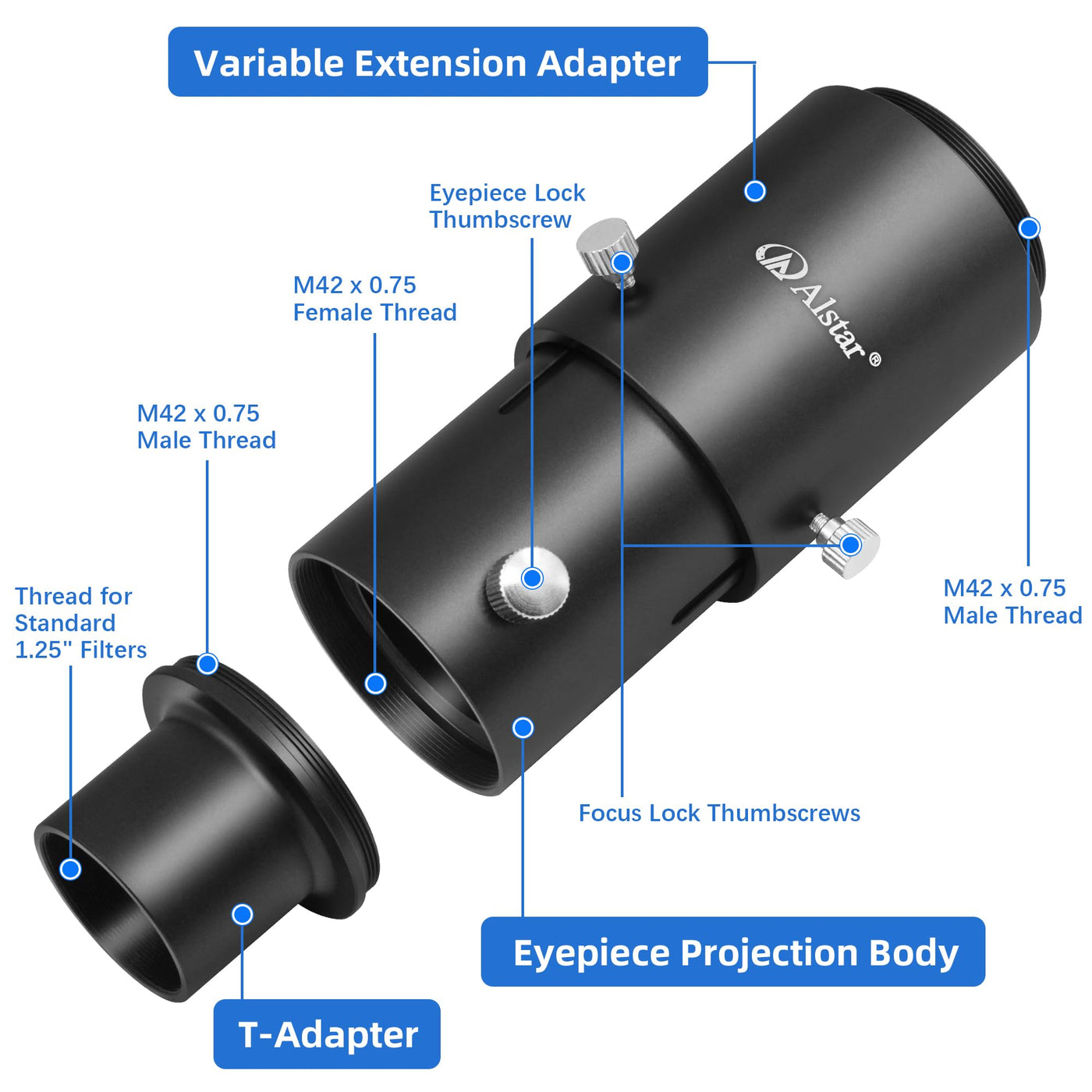 Variable Extension Adapter

Eyepiece Lock Thumbscrew

M42 x 0.75 Female Thread

Alstar®

M42 x 0.75 Male Thread

Thread for Standard 1.25" Filters

M42 x 0.75 Male Thread

Focus Lock Thumbscrews

Eyepiece Projection Body

T-Adapter