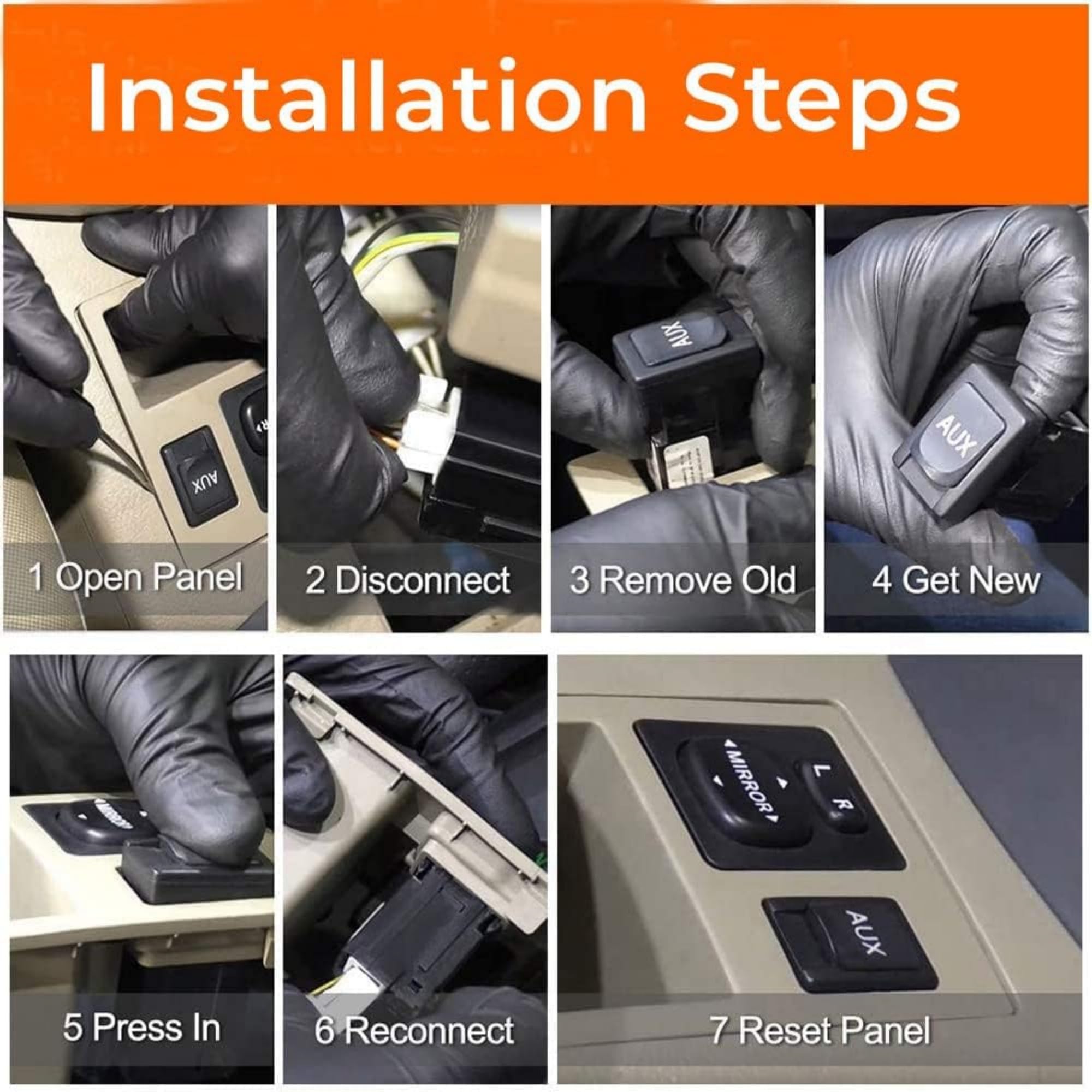 Installation Steps

AUX

1 Open Panel

2 Disconnect

AUX

3 Remove Old

AUX

4 Get New

MIRROR

5 Press In

6 Reconnect

MIRROR L R

AUX

7 Reset Panel