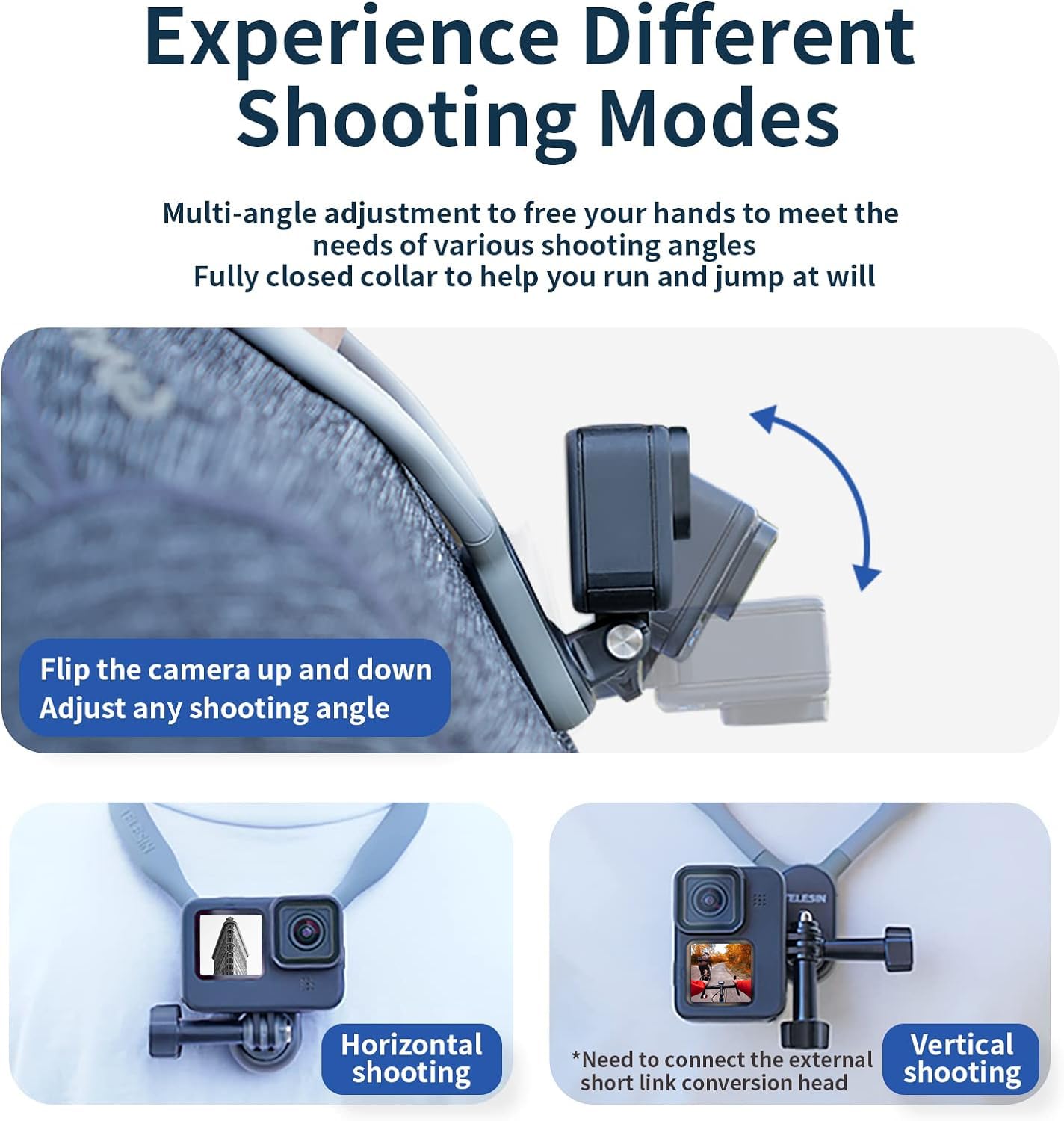 Experience Different Shooting Modes

Multi-angle adjustment to free your hands to meet the needs of various shooting angles
Fully closed collar to help you run and jump at will

Flip the camera up and down
Adjust any shooting angle

TELESIN

Horizontal shooting

TELESIN

*Need to connect the external short link conversion head

Vertical shooting