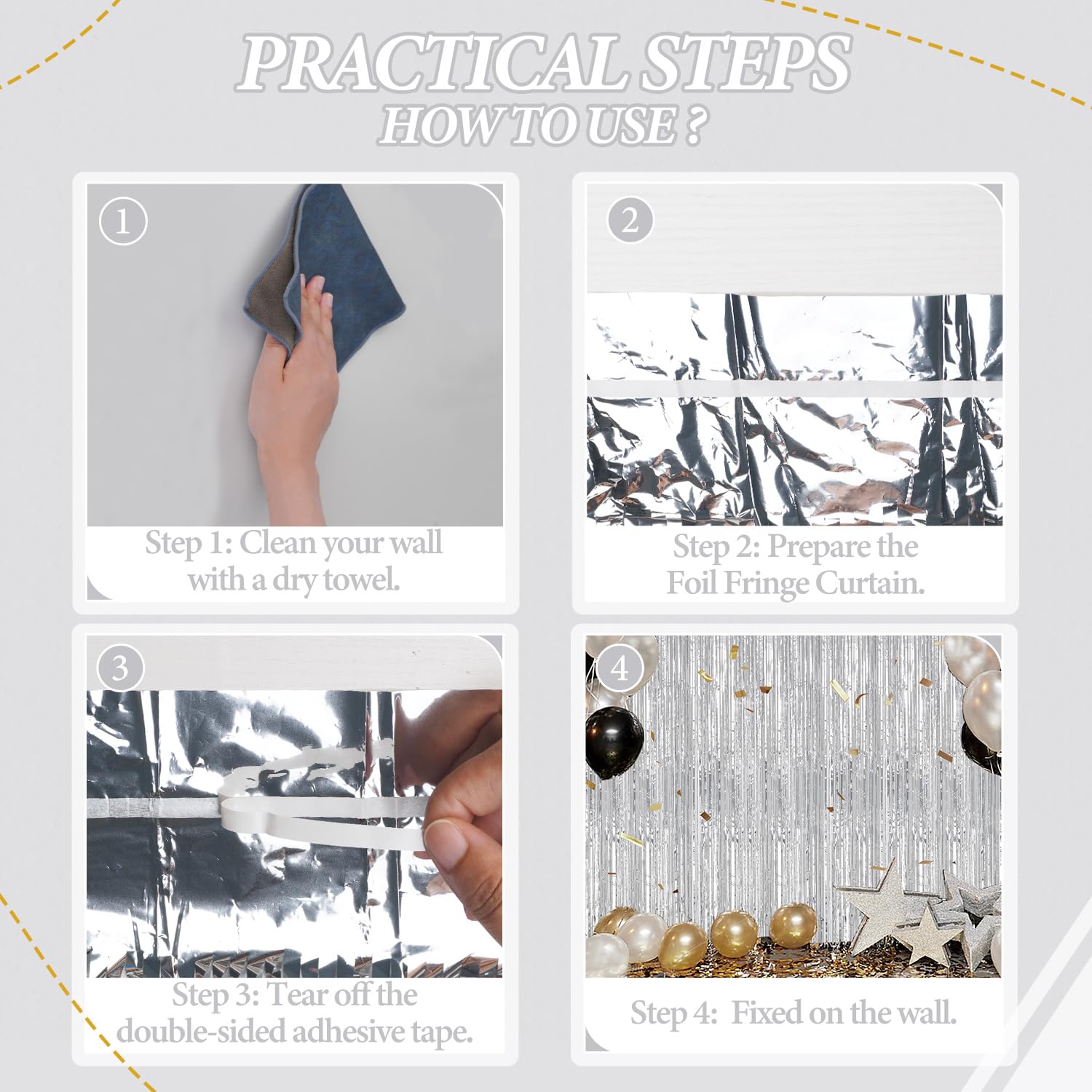 PRACTICAL STEPS
HOW TO USE ?

1
Step 1: Clean your wall with a dry towel.

2
Step 2: Prepare the Foil Fringe Curtain.

3
Step 3: Tear off the double-sided adhesive tape.

4
Step 4: Fixed on the wall.