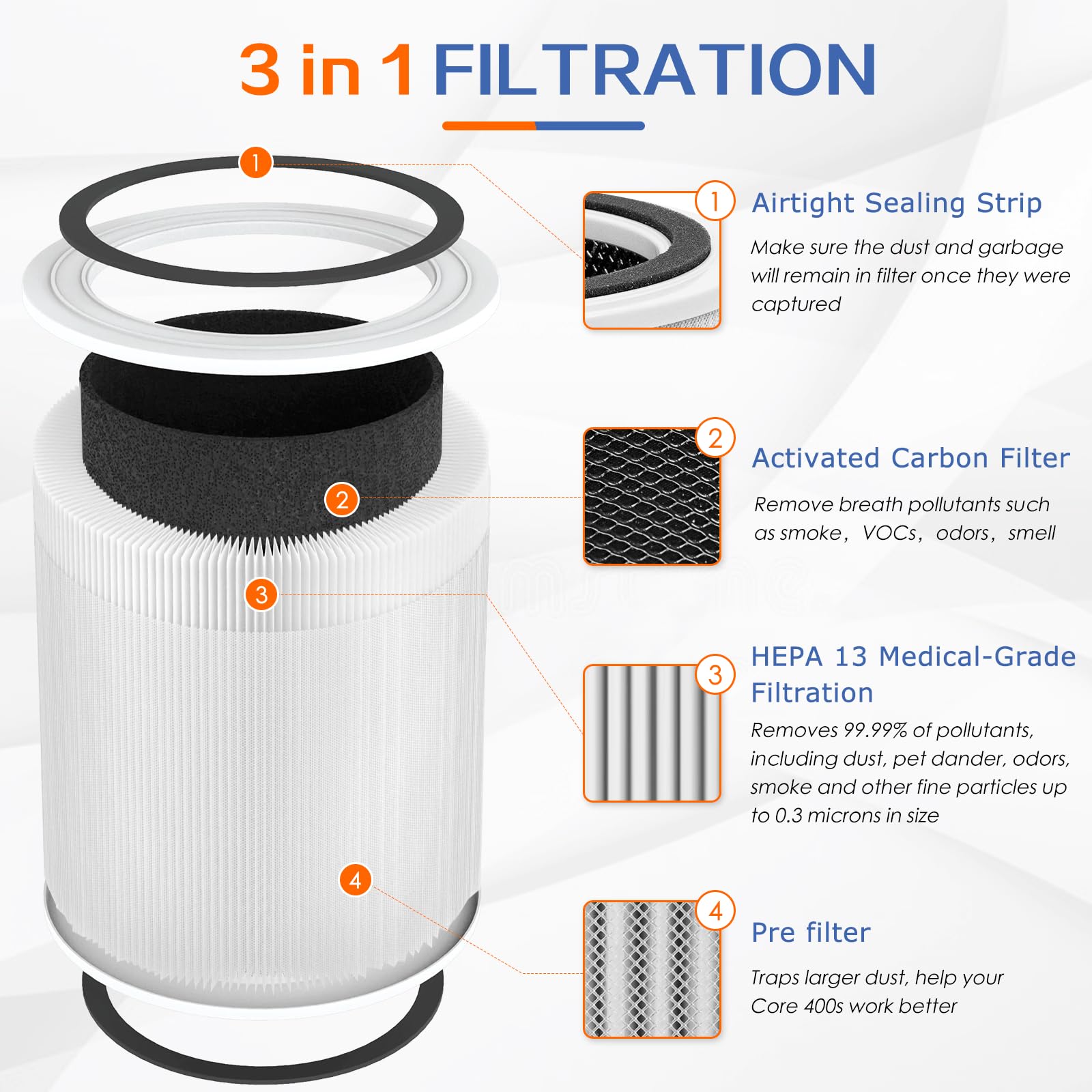 3 in 1 FILTRATION

1

2

3

4

1 Airtight Sealing Strip

Make sure the dust and garbage will remain in filter once they were captured

2 Activated Carbon Filter

Remove breath pollutants such as smoke, VOCs, odors, smell

3 HEPA 13 Medical-Grade Filtration

Removes 99.99% of pollutants, including dust, pet dander, odors, smoke and other fine particles up to 0.3 microns in size

4 Pre filter

Traps larger dust, help your Core 400s work better