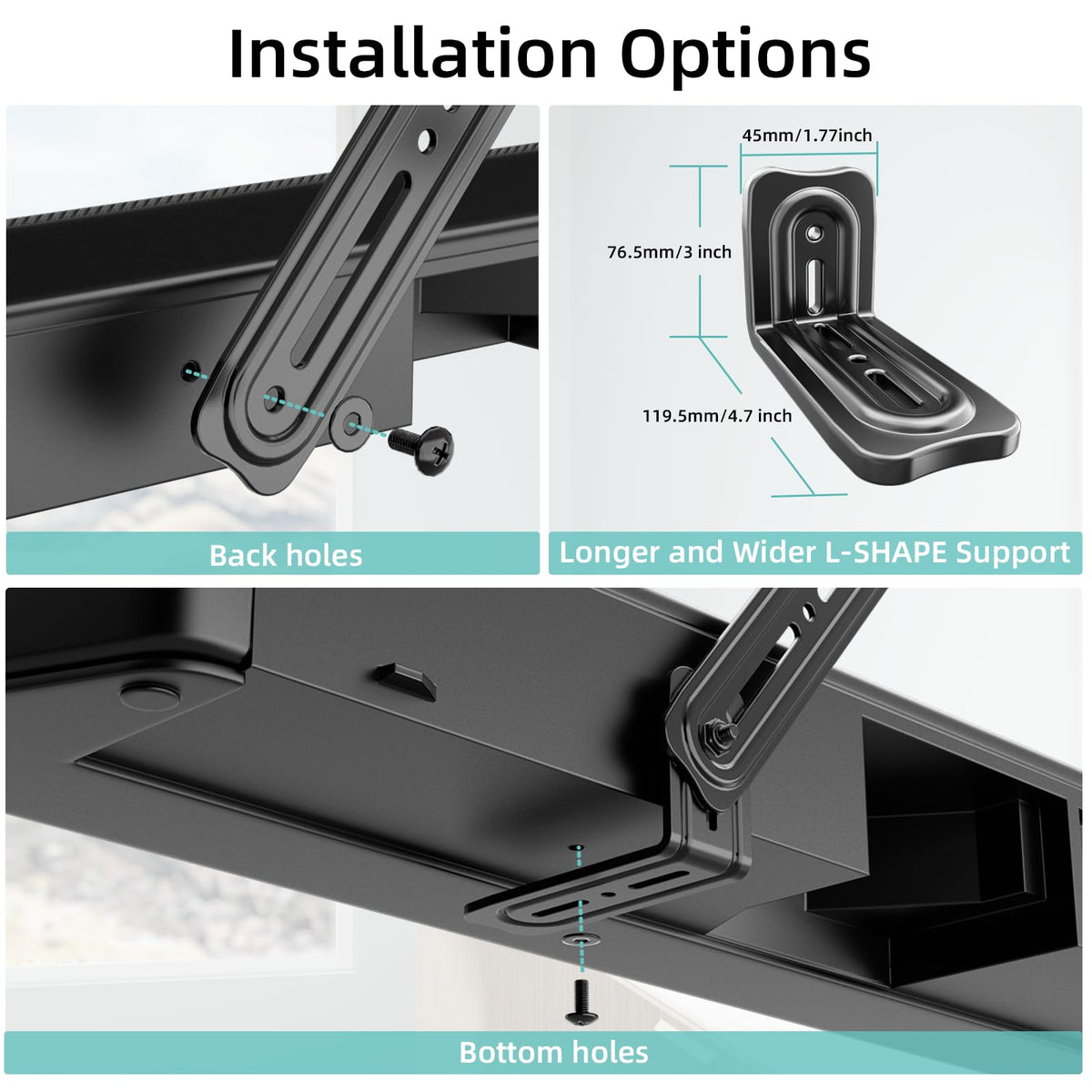 Installation Options

Back holes

45mm/1.77inch

76.5mm/3 inch

119.5mm/4.7 inch

Longer and Wider L-SHAPE Support

Bottom holes