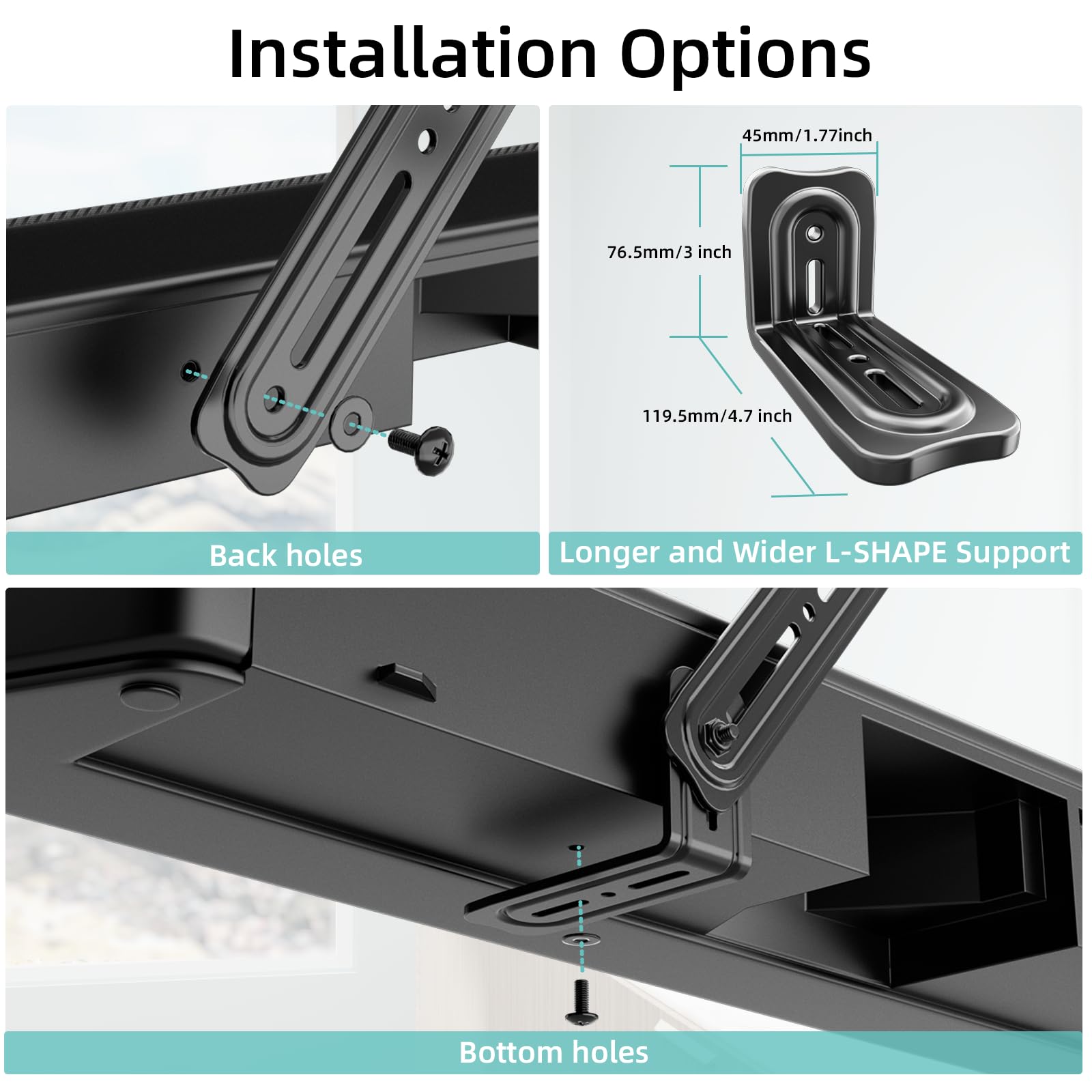 Installation Options

Back holes

45mm/1.77inch

76.5mm/3 inch

119.5mm/4.7 inch

Longer and Wider L-SHAPE Support

Bottom holes