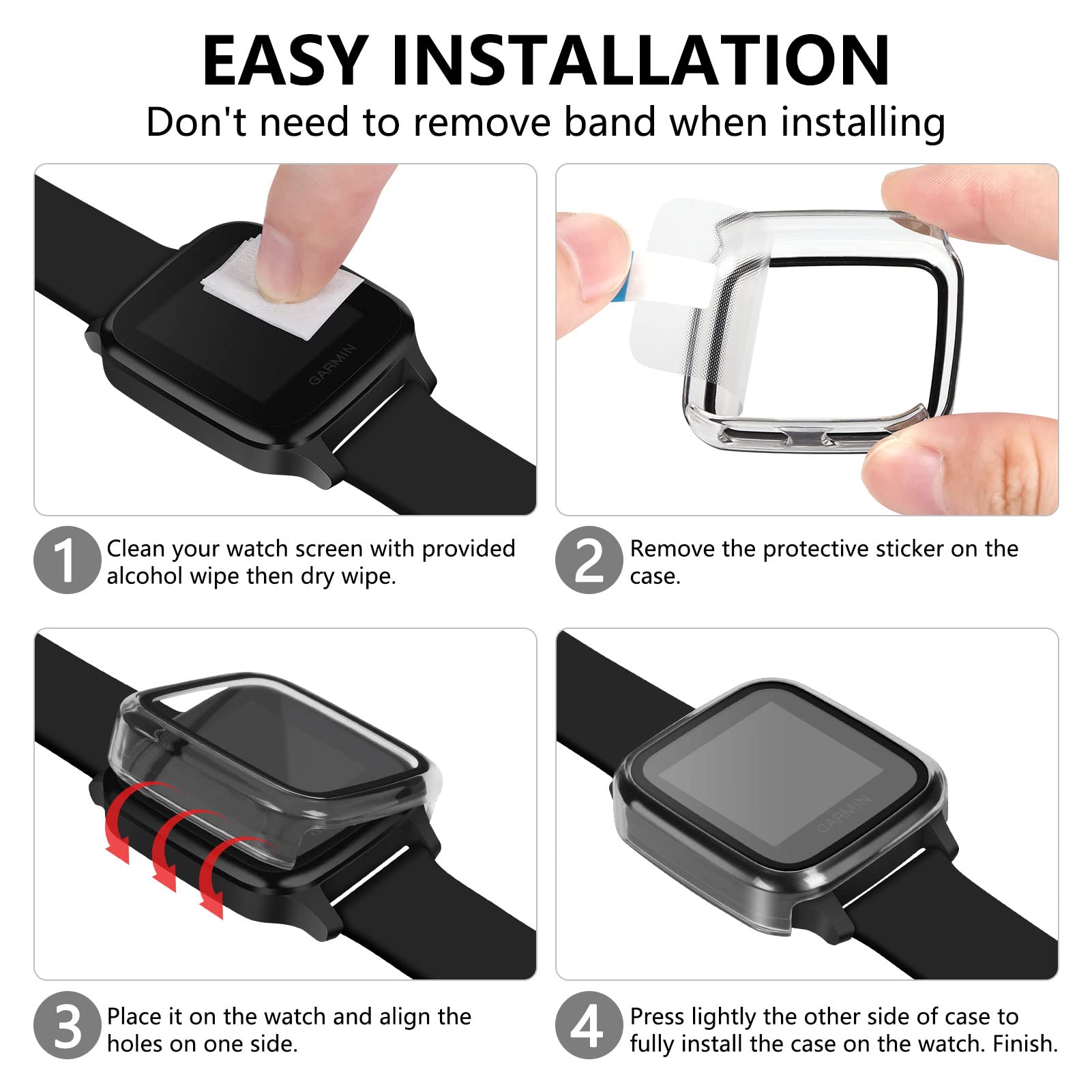 EASY INSTALLATION
Don't need to remove band when installing

GARMIN

1 Clean your watch screen with provided alcohol wipe then dry wipe.

2 Remove the protective sticker on the case.

GARMIN

3 Place it on the watch and align the holes on one side.

4 Press lightly the other side of case to fully install the case on the watch. Finish.