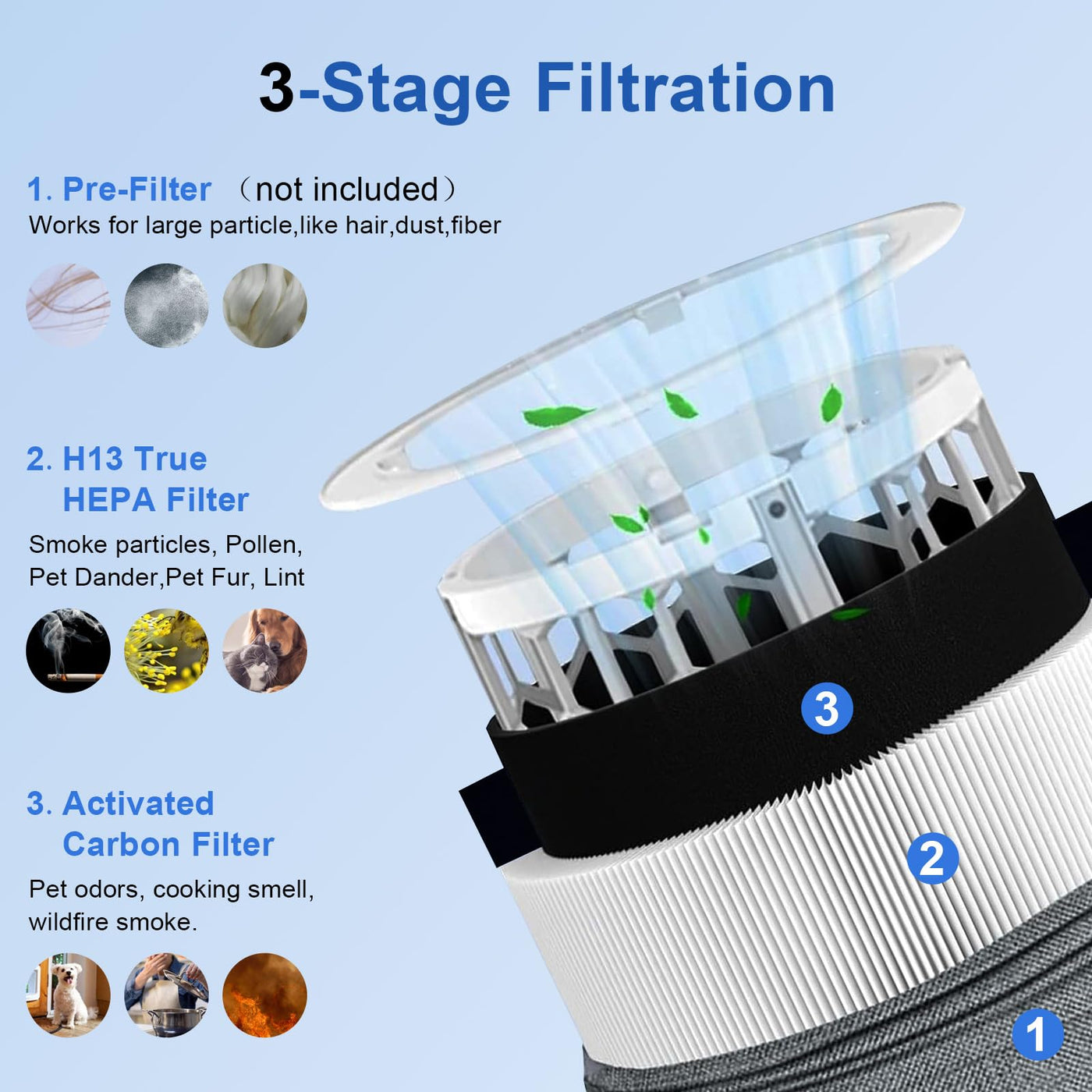 3-Stage Filtration

1. Pre-Filter （not included）
Works for large particle,like hair,dust,fiber

2. H13 True HEPA Filter
Smoke particles, Pollen, Pet Dander,Pet Fur, Lint

3. Activated Carbon Filter
Pet odors, cooking smell, wildfire smoke.

3

2

1