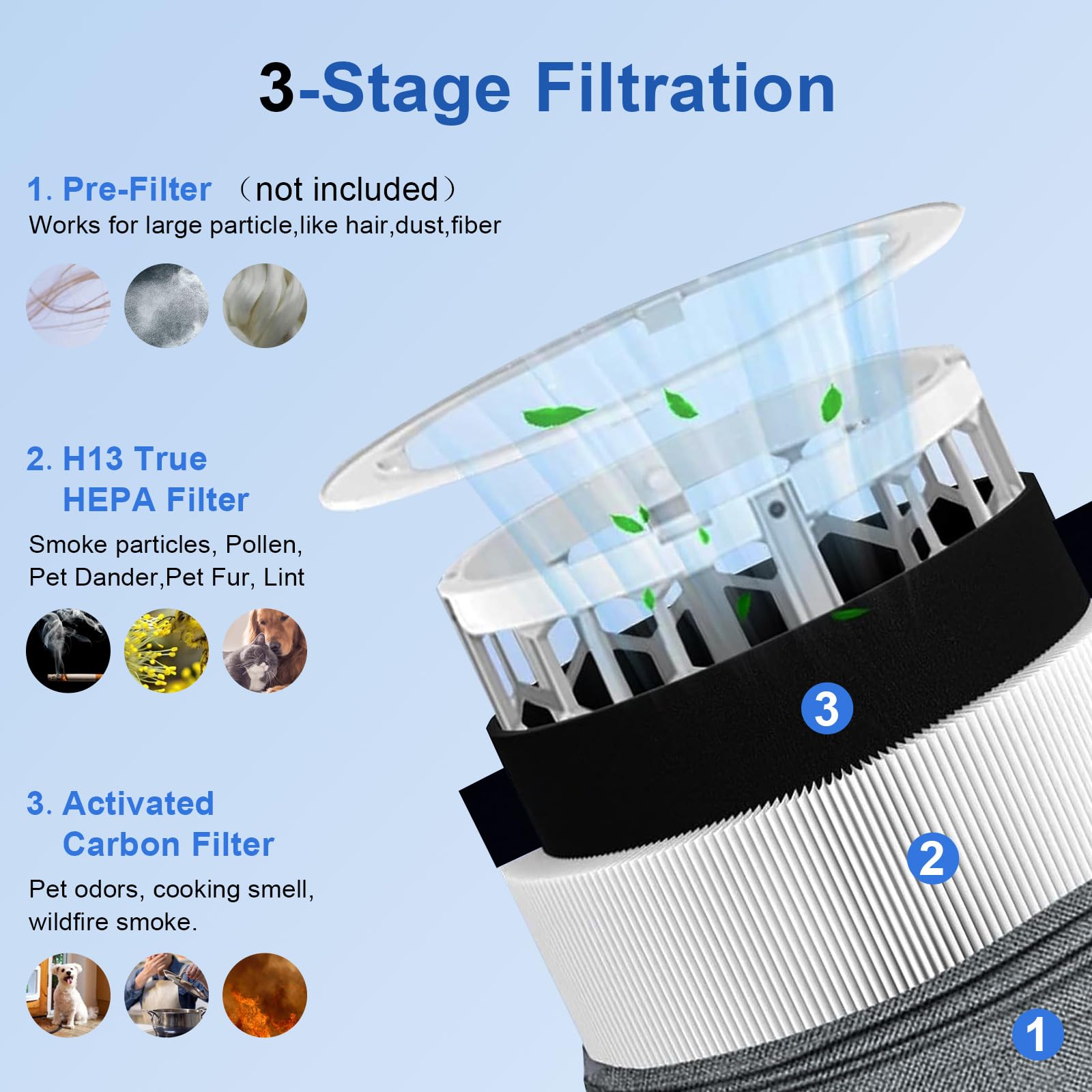 3-Stage Filtration

1. Pre-Filter （not included）
Works for large particle,like hair,dust,fiber

2. H13 True HEPA Filter
Smoke particles, Pollen, Pet Dander,Pet Fur, Lint

3. Activated Carbon Filter
Pet odors, cooking smell, wildfire smoke.

3

2

1