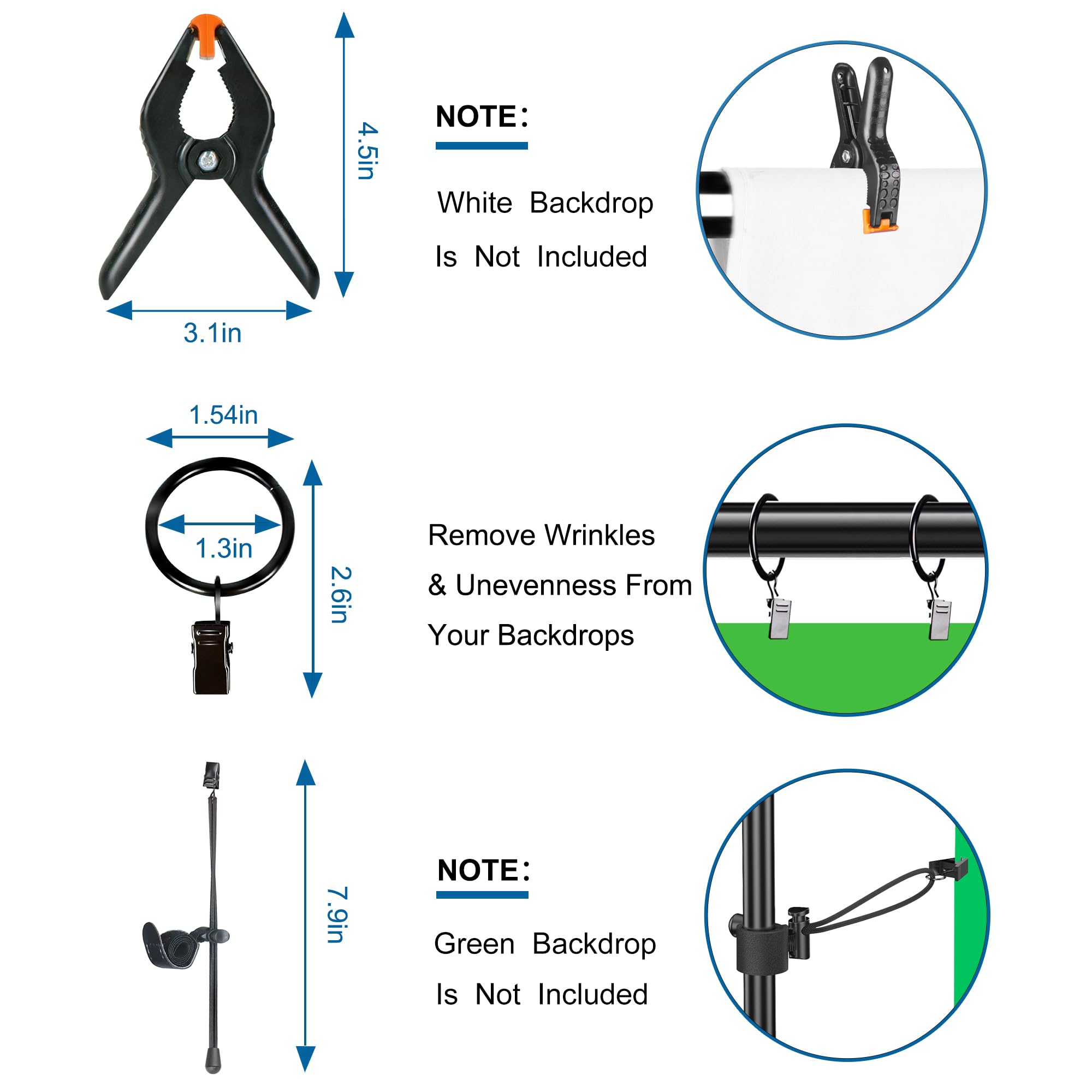 4.5in

3.1in

NOTE：

White Backdrop

Is Not Included

1.54in

1.3in

2.6in

Remove Wrinkles

& Unevenness From

Your Backdrops

7.9in

NOTE：

Green Backdrop

Is Not Included