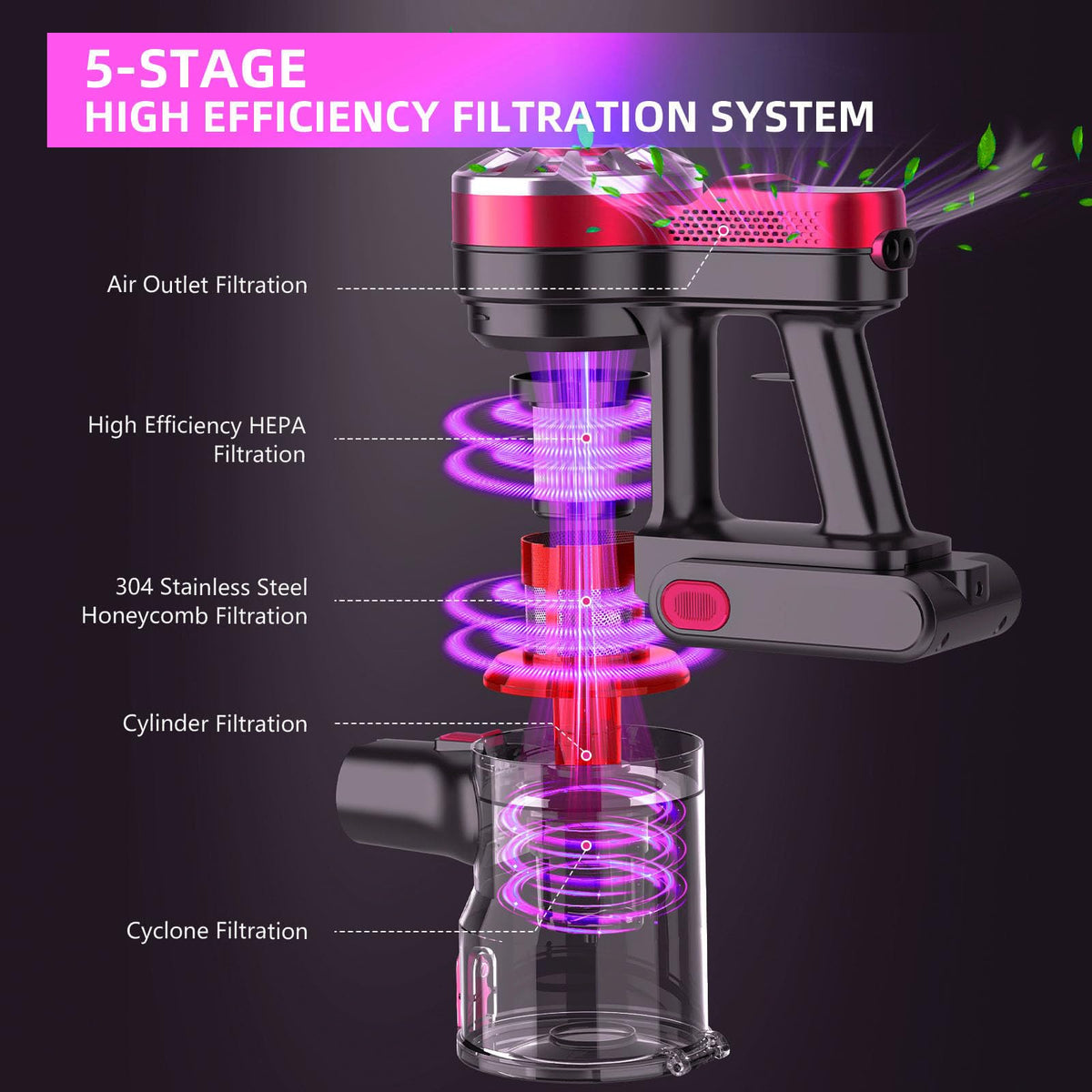 5-STAGE
HIGH EFFICIENCY FILTRATION SYSTEM

Air Outlet Filtration

High Efficiency HEPA Filtration

304 Stainless Steel Honeycomb Filtration

Cylinder Filtration

Cyclone Filtration