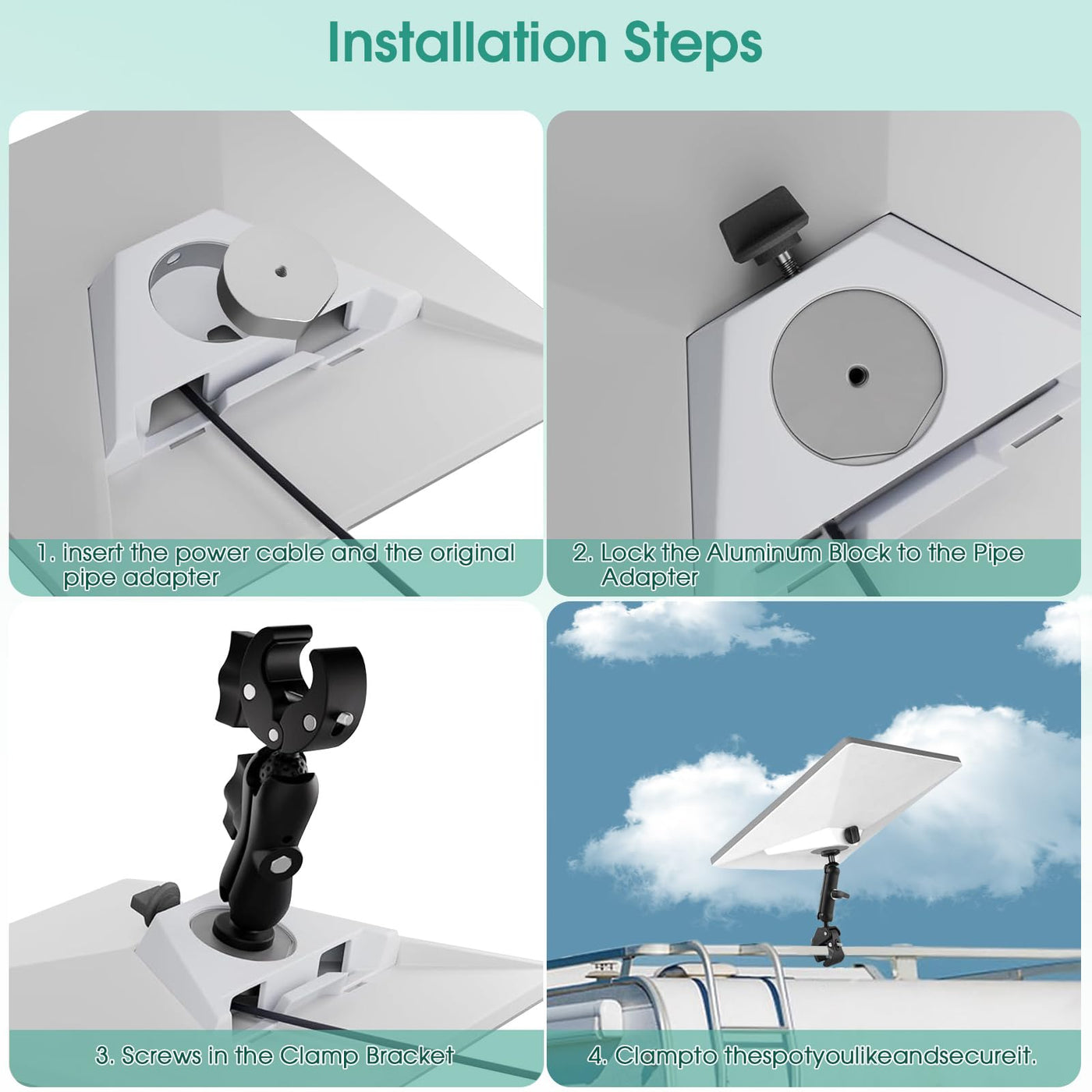 Installation Steps

1. insert the power cable and the original pipe adapter

2. Lock the Aluminum Block to the Pipe Adapter

3. Screws in the Clamp Bracket

4. Clampto thespotyoulikeandsecureit.