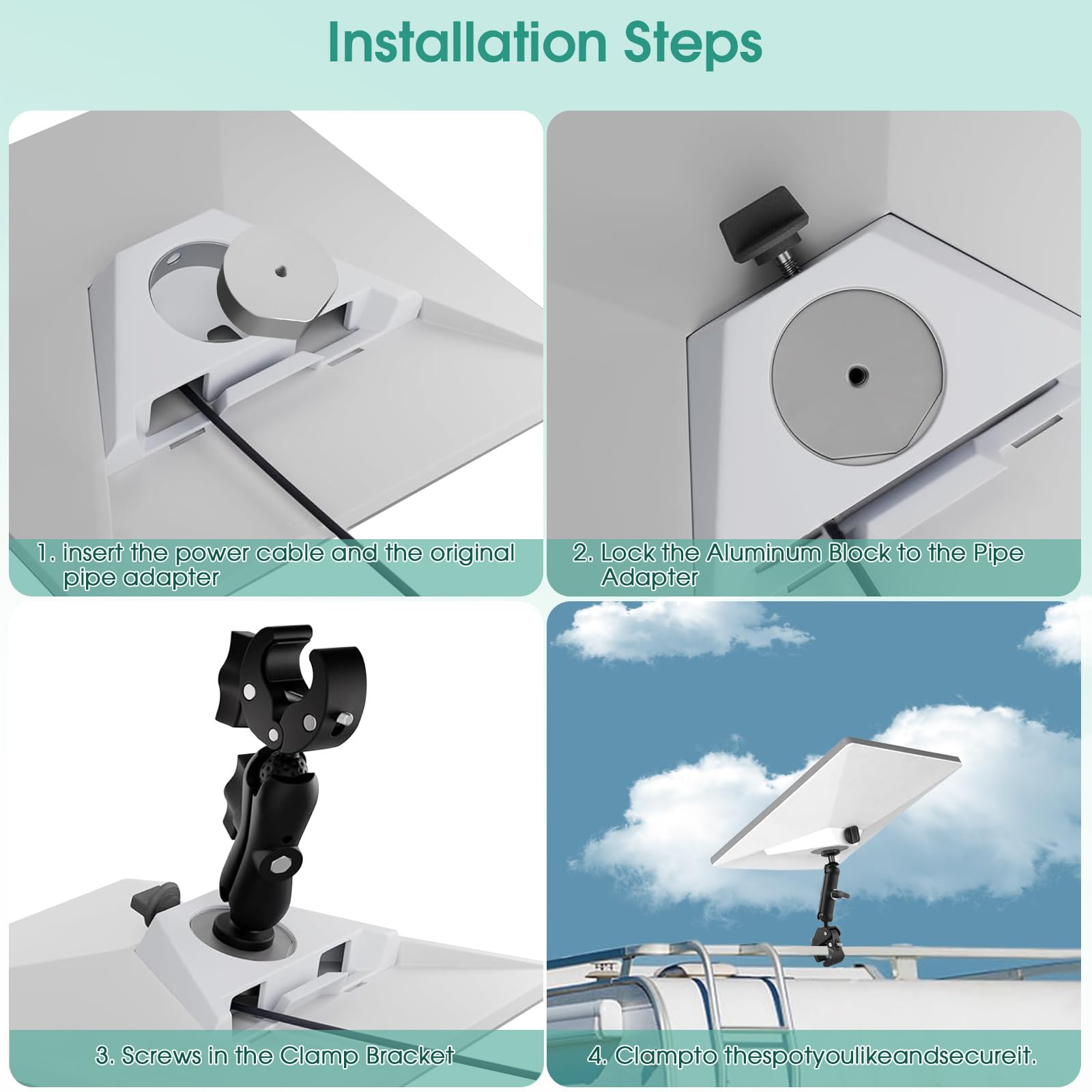 Installation Steps

1. insert the power cable and the original pipe adapter

2. Lock the Aluminum Block to the Pipe Adapter

3. Screws in the Clamp Bracket

4. Clampto thespotyoulikeandsecureit.