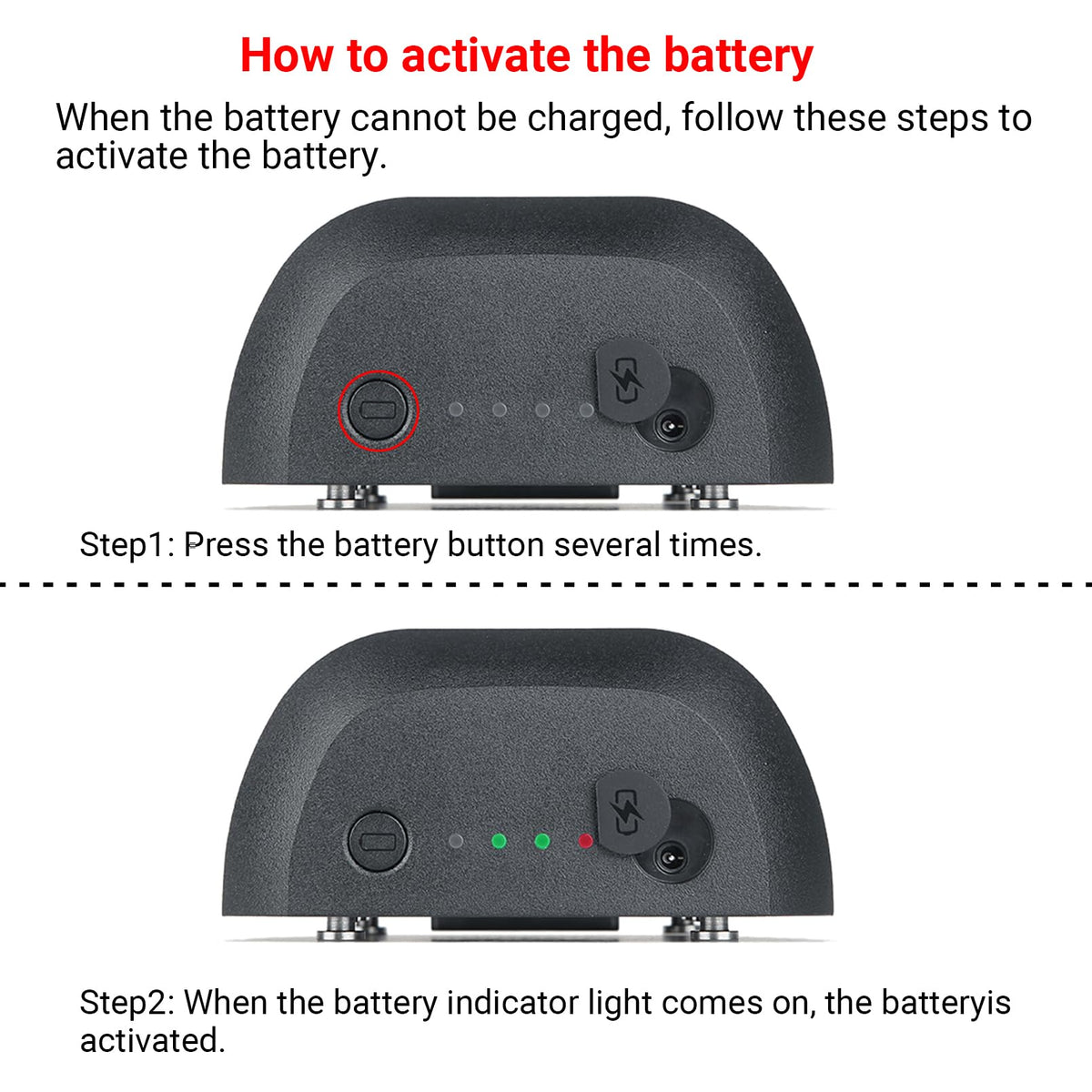 How to activate the battery

When the battery cannot be charged, follow these steps to activate the battery.

Step1: Press the battery button several times.

Step2: When the battery indicator light comes on, the batteryis activated.