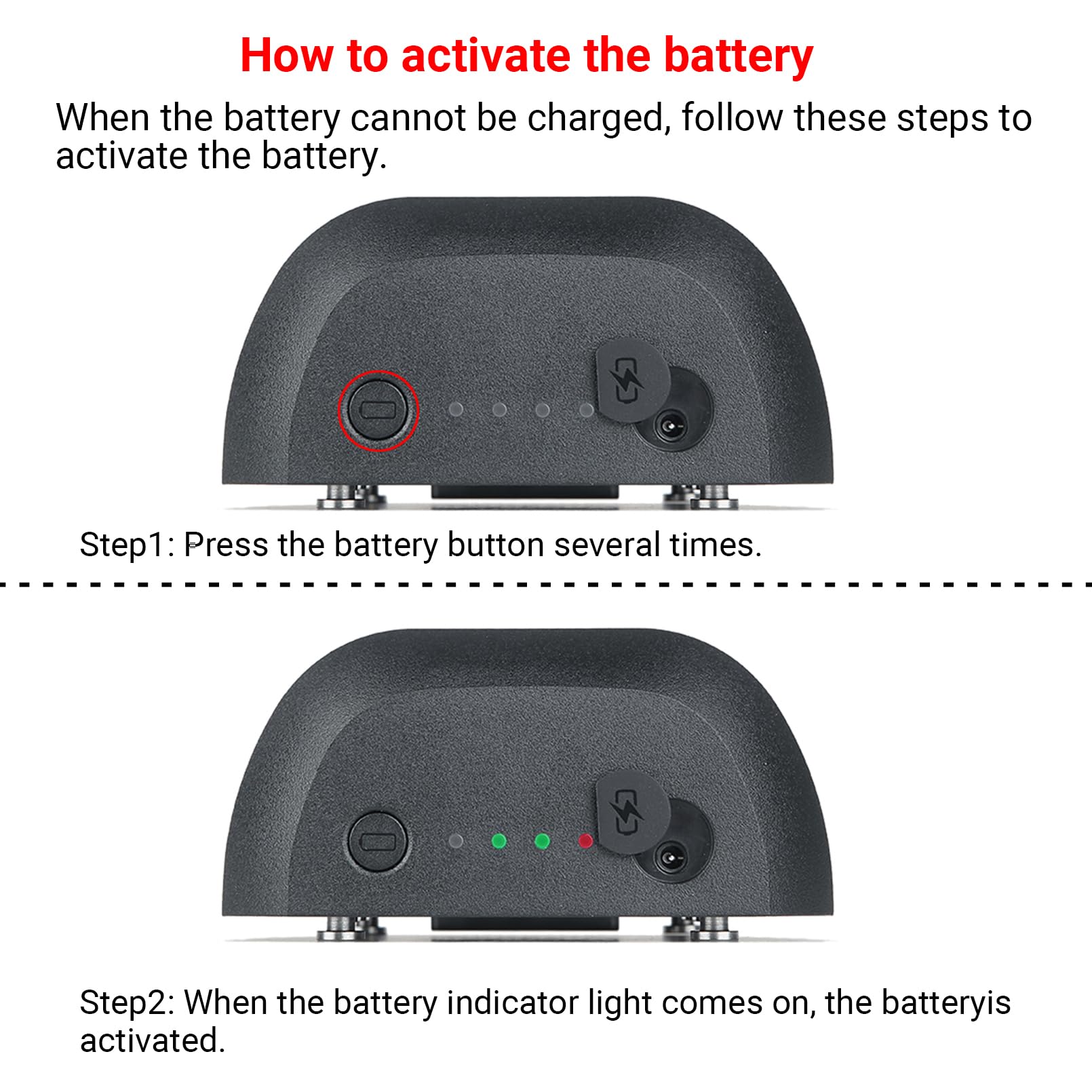 How to activate the battery

When the battery cannot be charged, follow these steps to activate the battery.

Step1: Press the battery button several times.

Step2: When the battery indicator light comes on, the batteryis activated.