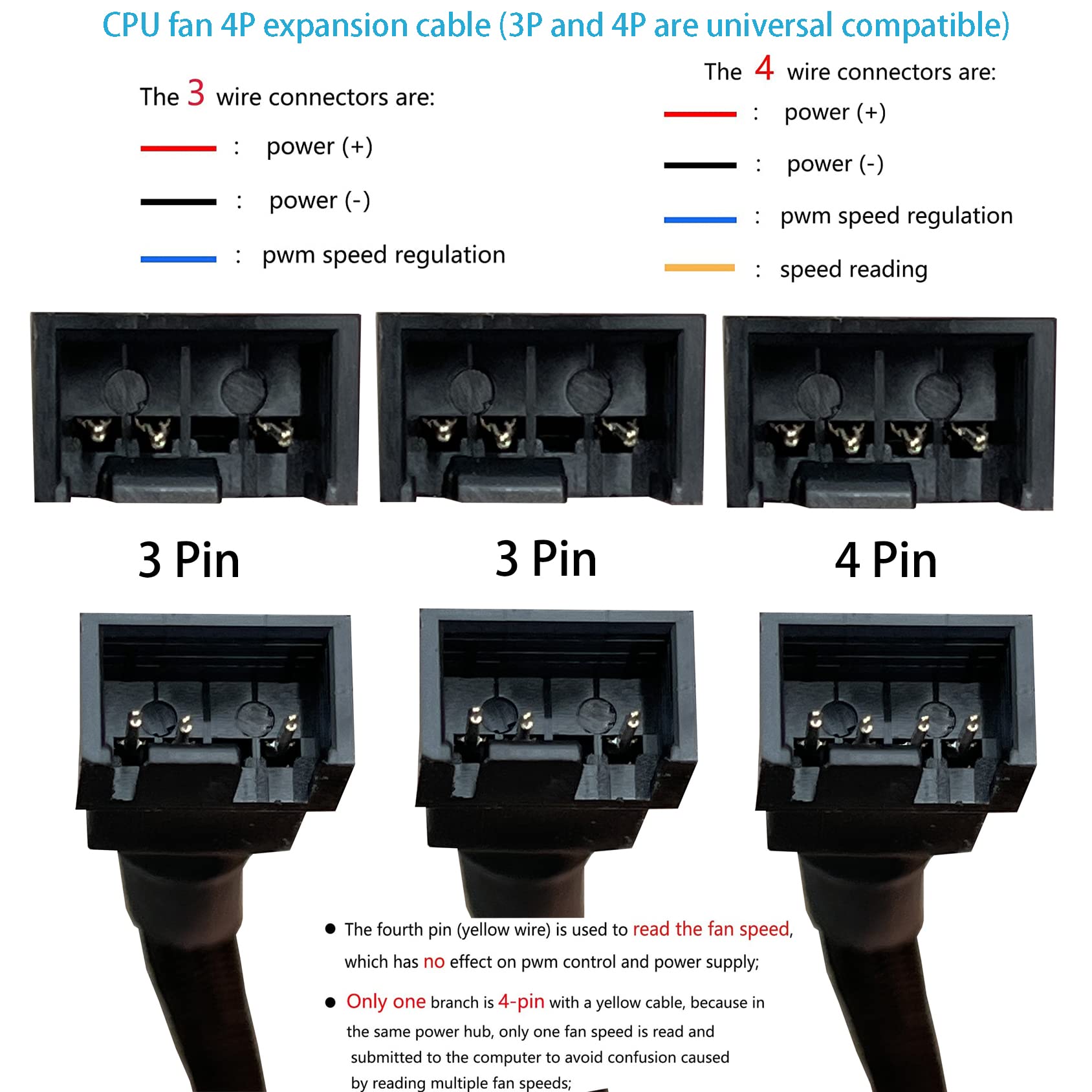 CPU fan 4P expansion cable (3P and 4P are universal compatible)

The 3 wire connectors are:
: power (+)
: power (-)
: pwm speed regulation

The 4 wire connectors are:
: power (+)
: power (-)
: pwm speed regulation
: speed reading

3 Pin

3 Pin

4 Pin

● The fourth pin (yellow wire) is used to read the fan speed, which has no effect on pwm control and power supply;

● Only one branch is 4-pin with a yellow cable, because in the same power hub, only one fan speed is read and submitted to the computer to avoid confusion caused by reading multiple fan speeds;