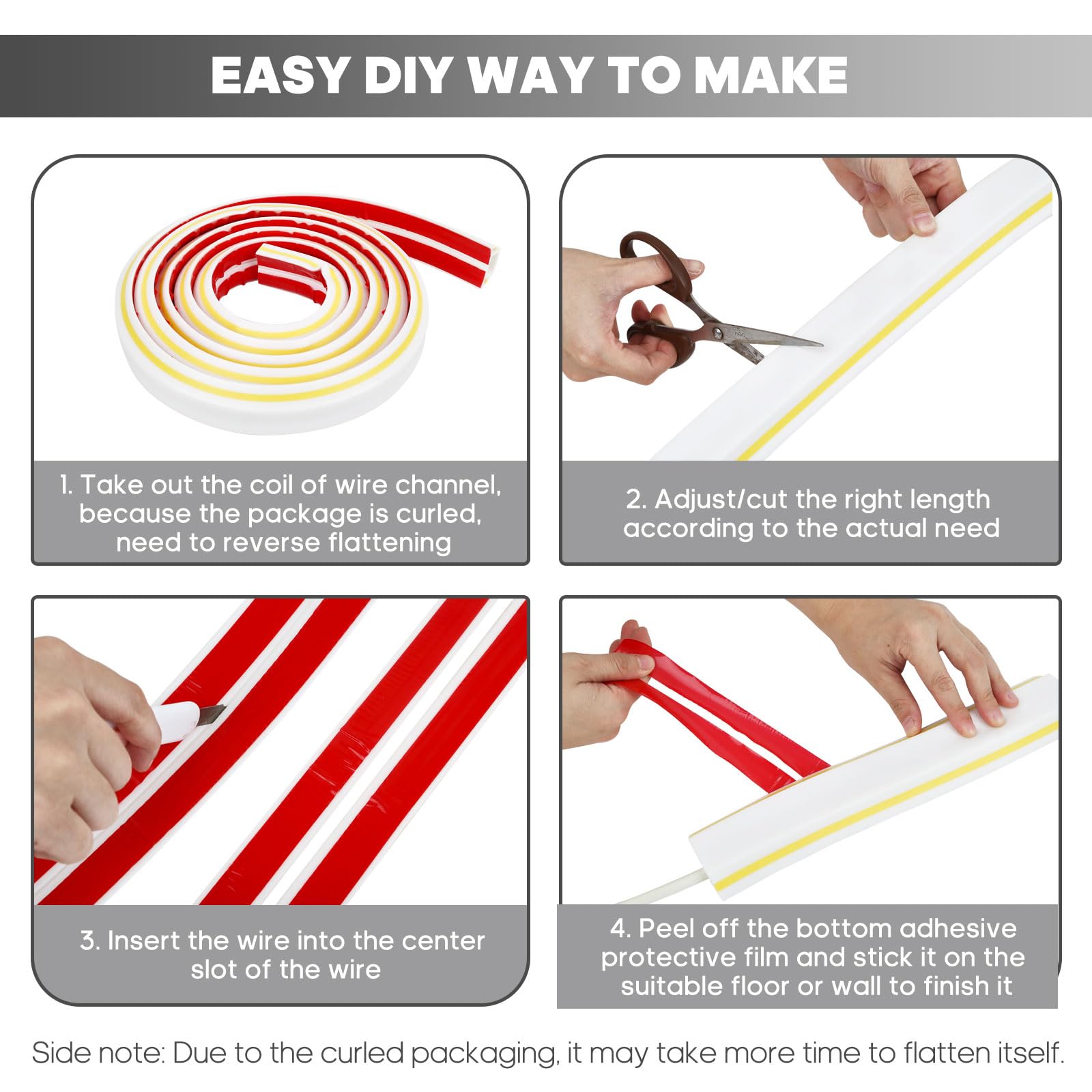 EASY DIY WAY TO MAKE

1. Take out the coil of wire channel, because the package is curled, need to reverse flattening

2. Adjust/cut the right length according to the actual need

3. Insert the wire into the center slot of the wire

4. Peel off the bottom adhesive protective film and stick it on the suitable floor or wall to finish it

Side note: Due to the curled packaging, it may take more time to flatten itself.