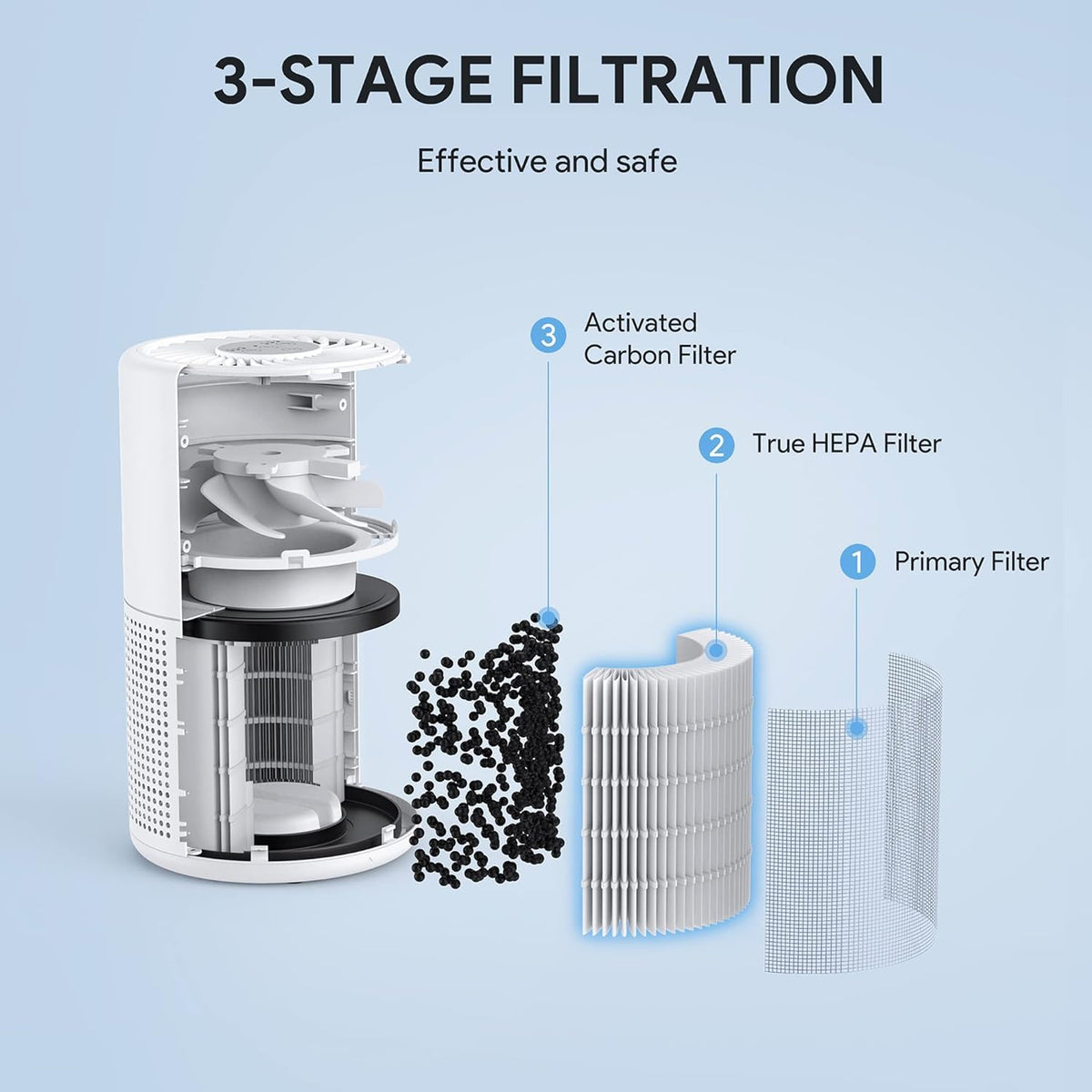 3-STAGE FILTRATION

Effective and safe

3 Activated Carbon Filter

2 True HEPA Filter

1 Primary Filter