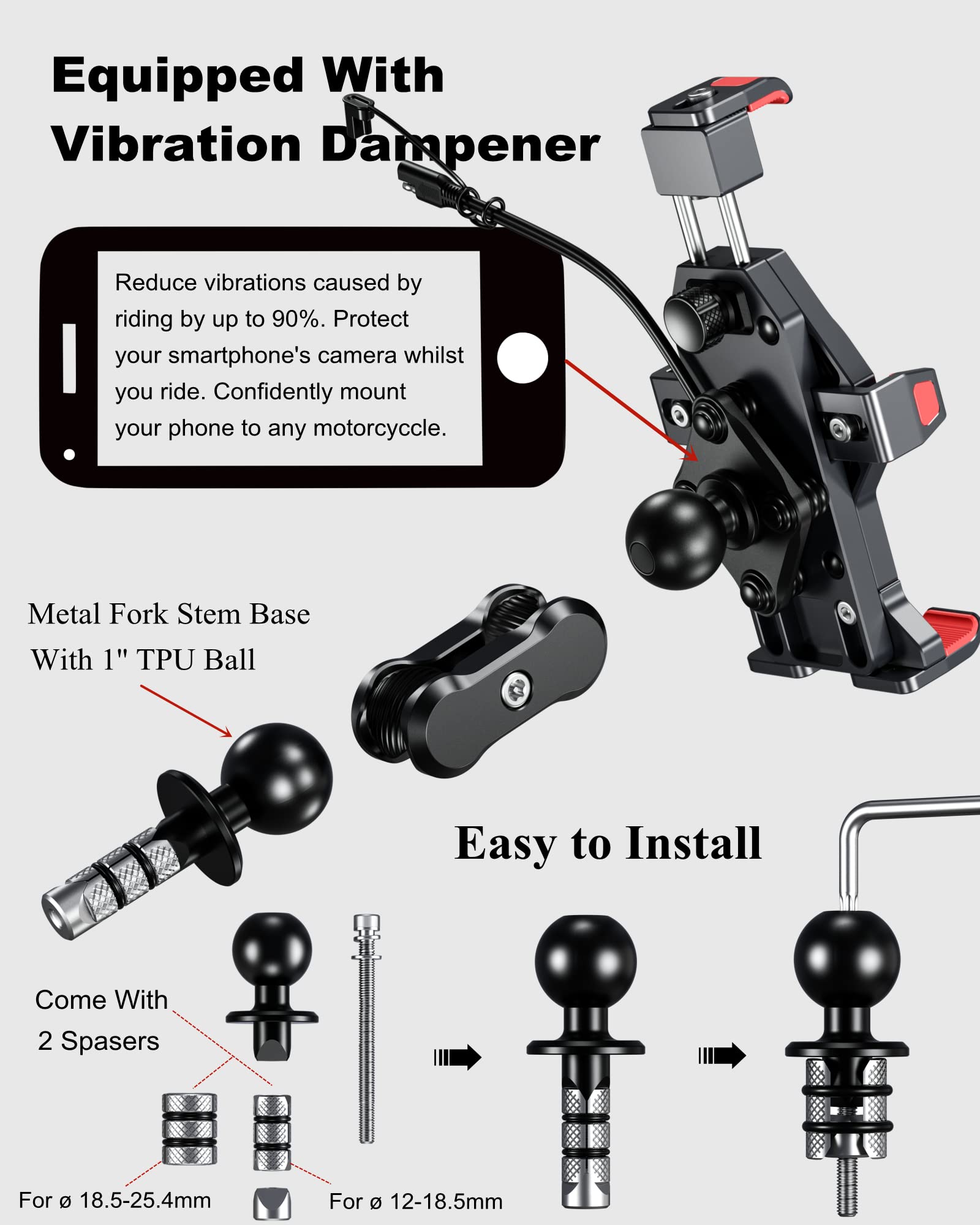 Equipped With Vibration Dampener

Reduce vibrations caused by riding by up to 90%. Protect your smartphone's camera whilst you ride. Confidently mount your phone to any motorcyccle.

Metal Fork Stem Base With 1" TPU Ball

Easy to Install

Come With 2 Spasers

For ø 18.5-25.4mm

For ø 12-18.5mm