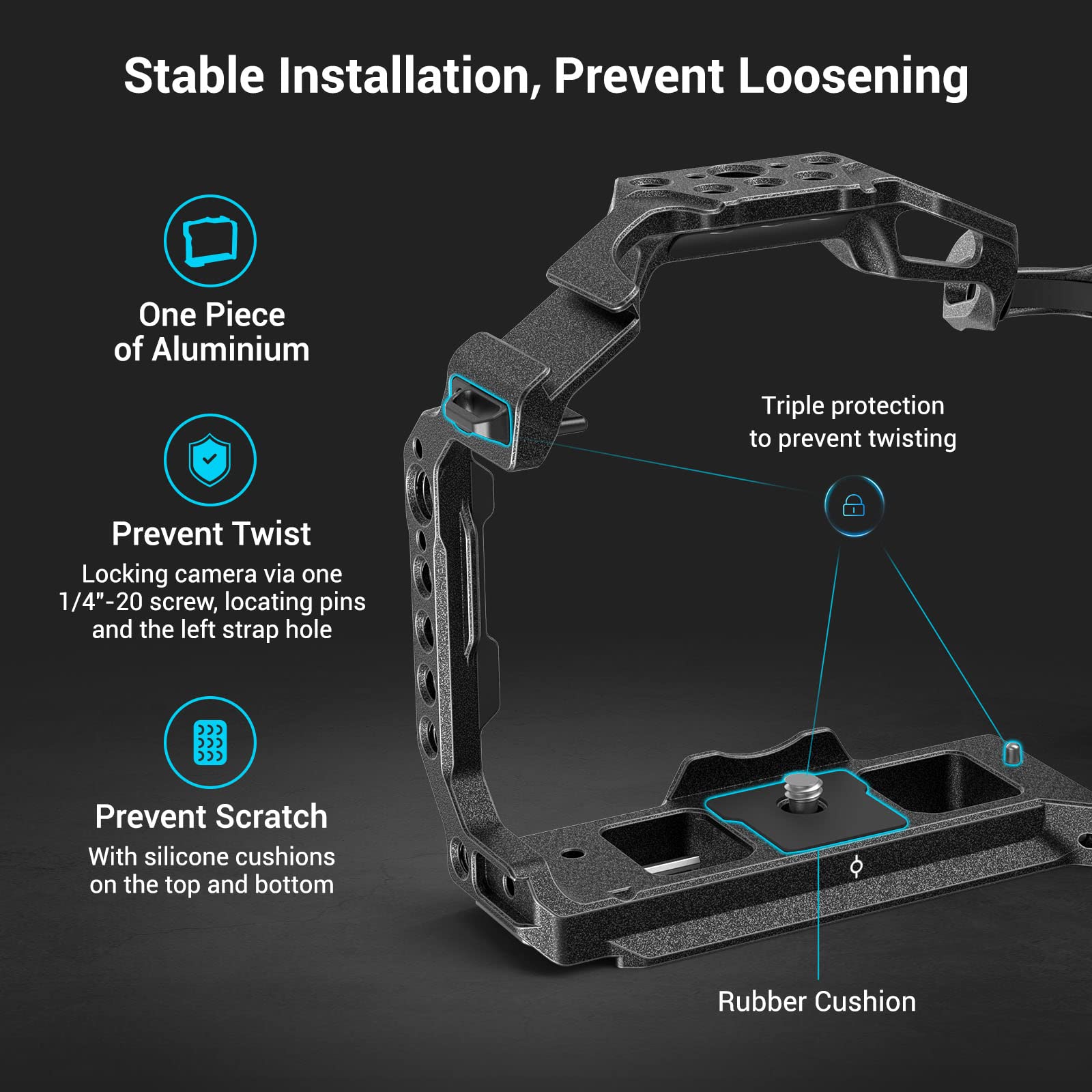 Stable Installation, Prevent Loosening

One Piece of Aluminium

Prevent Twist

Locking camera via one 1/4"-20 screw, locating pins and the left strap hole

Prevent Scratch

With silicone cushions on the top and bottom

Triple protection to prevent twisting

Rubber Cushion