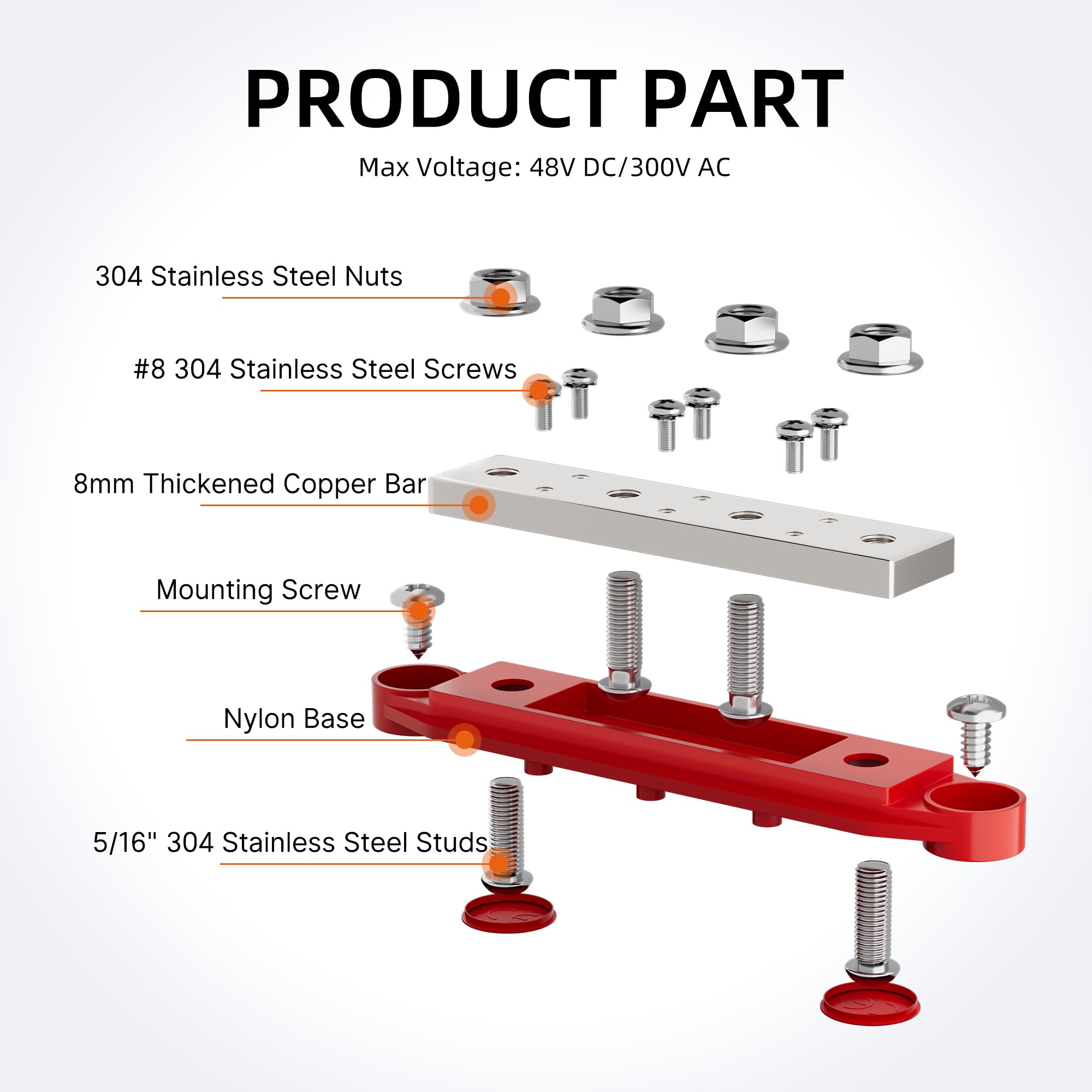 PRODUCT PART

Max Voltage: 48V DC/300V AC

304 Stainless Steel Nuts

#8 304 Stainless Steel Screws

8mm Thickened Copper Bar

Mounting Screw

Nylon Base

5/16" 304 Stainless Steel Studs